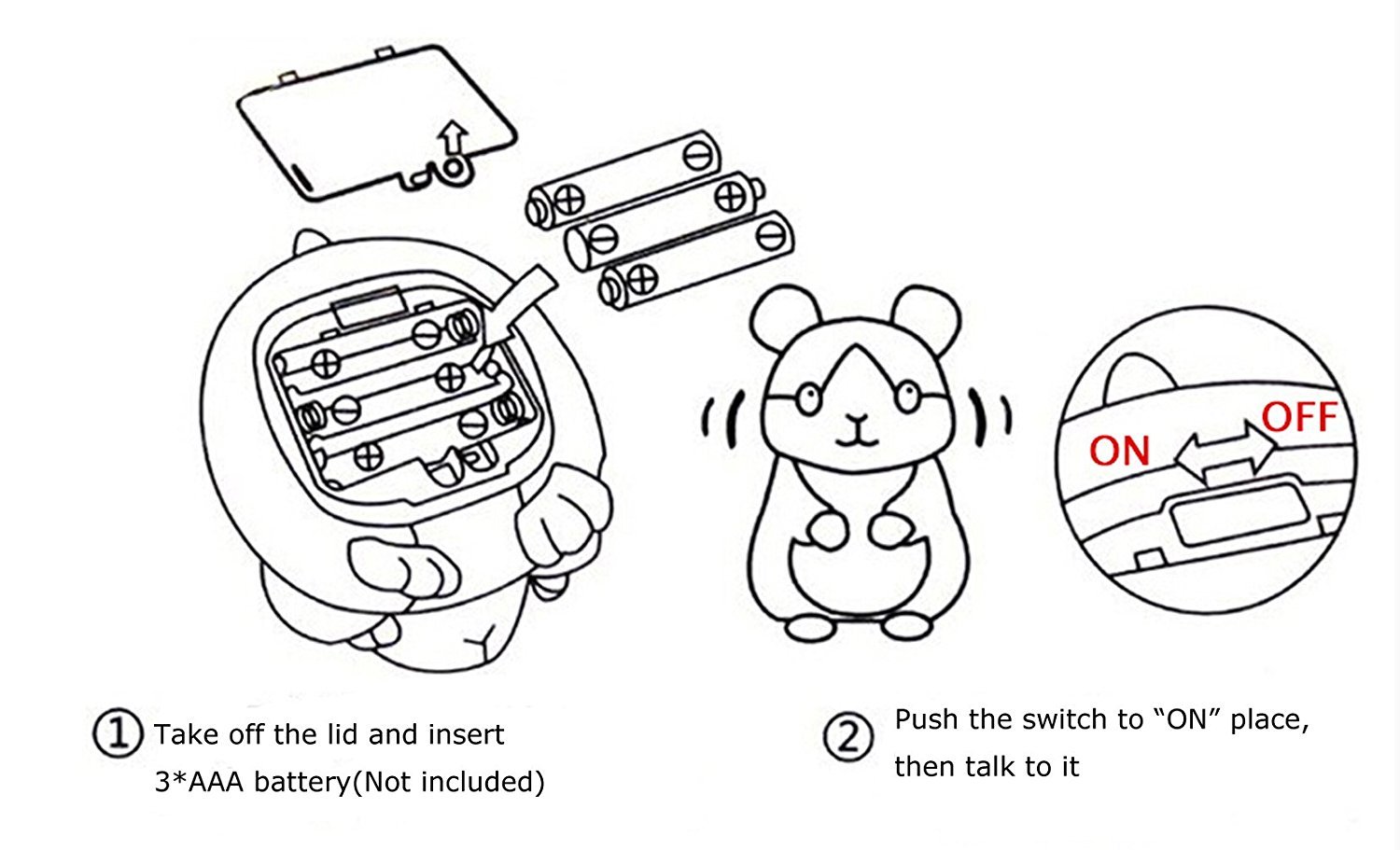 ON

OFF

① Take off the lid and insert 3*AAA battery(Not included)

② Push the switch to “ON” place, then talk to it