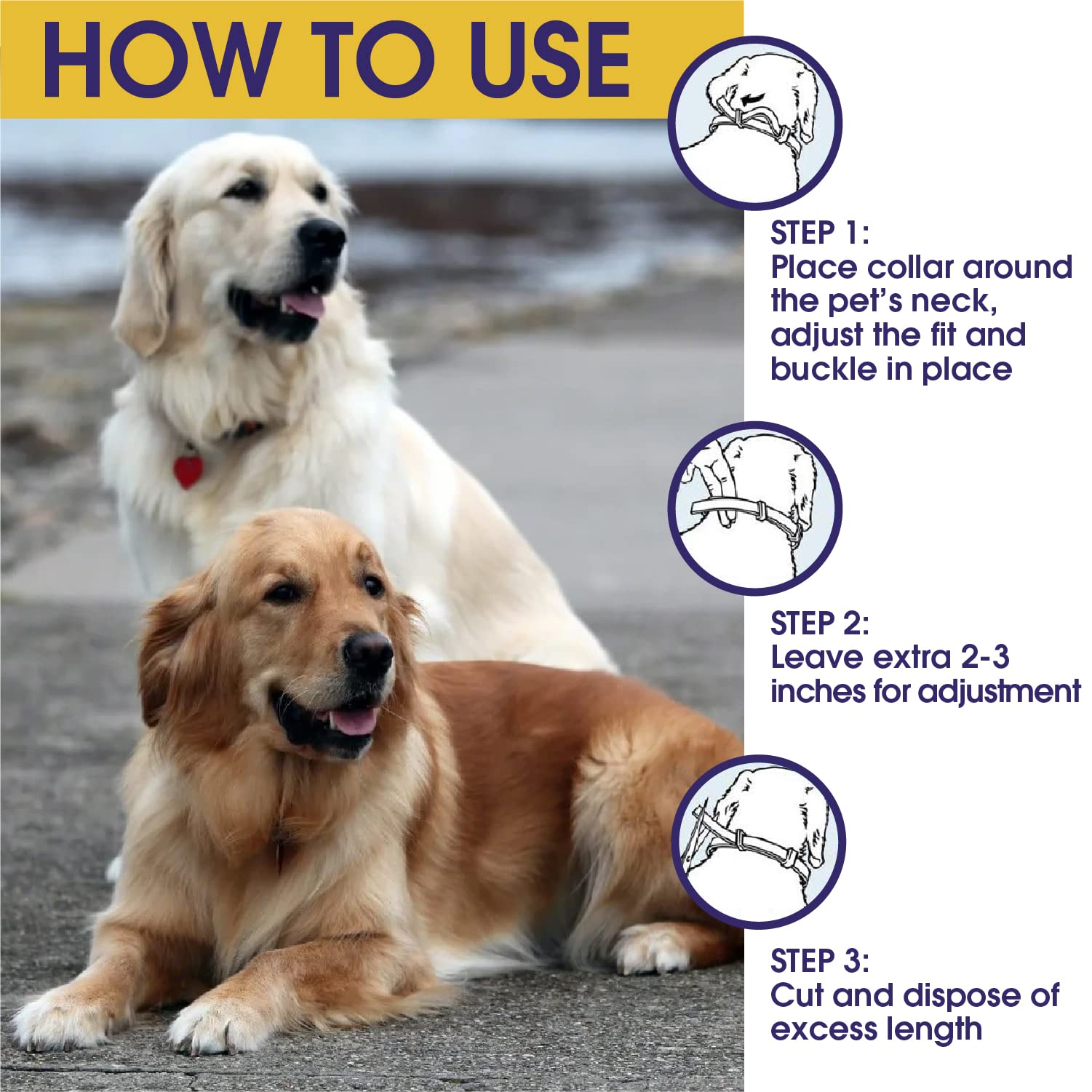 HOW TO USE

STEP 1:
Place collar around the pet's neck, adjust the fit and buckle in place

STEP 2:
Leave extra 2-3 inches for adjustment

STEP 3:
Cut and dispose of excess length