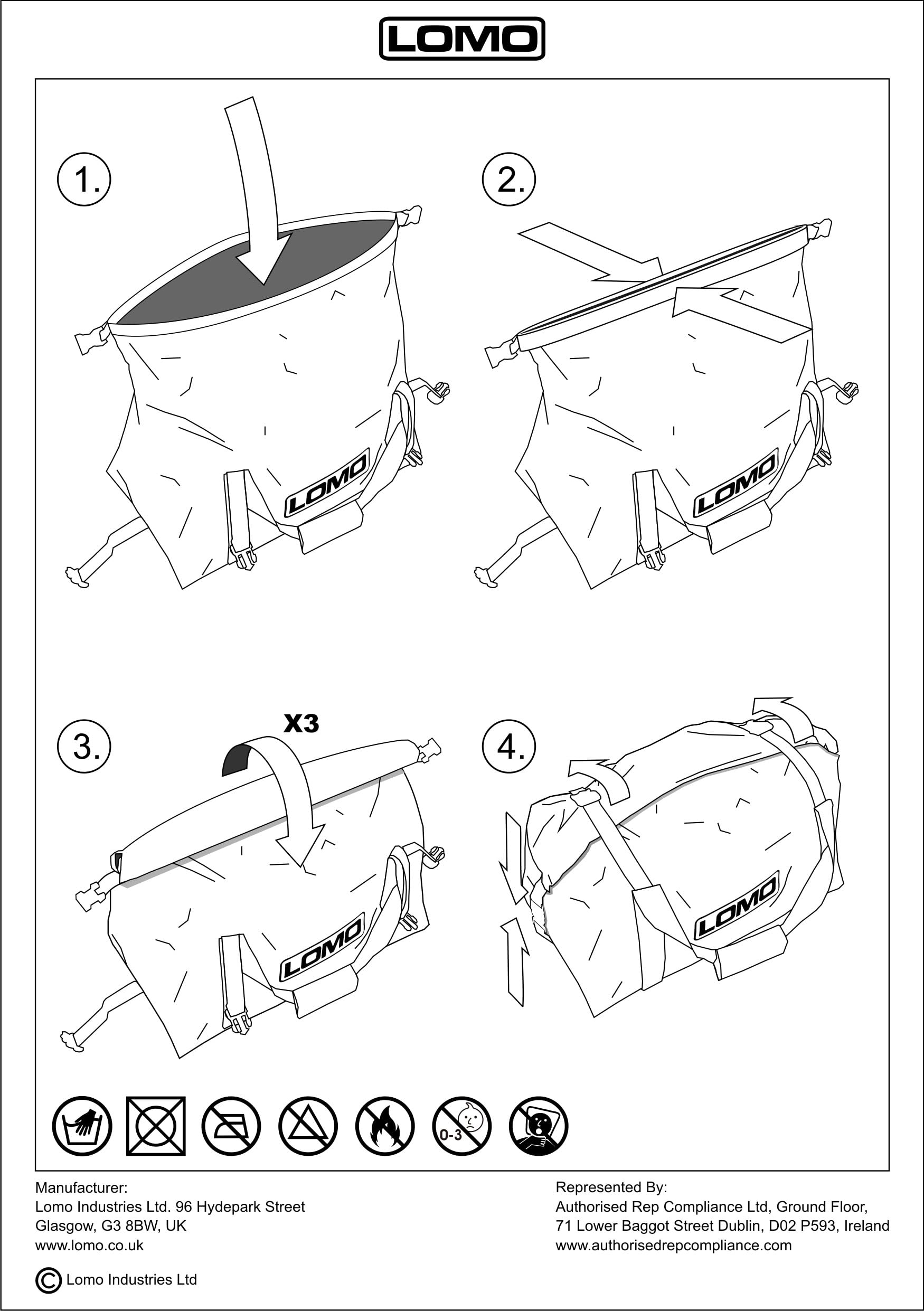 LOMO

1.

LOMO

2.

LOMO

3.

X3

LOMO

4.

LOMO

0-3

Manufacturer:
Lomo Industries Ltd. 96 Hydepark Street
Glasgow, G3 8BW, UK
www.lomo.co.uk

Represented By:
Authorised Rep Compliance Ltd, Ground Floor,
71 Lower Baggot Street Dublin, D02 P593, Ireland
www.authorisedrepcompliance.com

© Lomo Industries Ltd