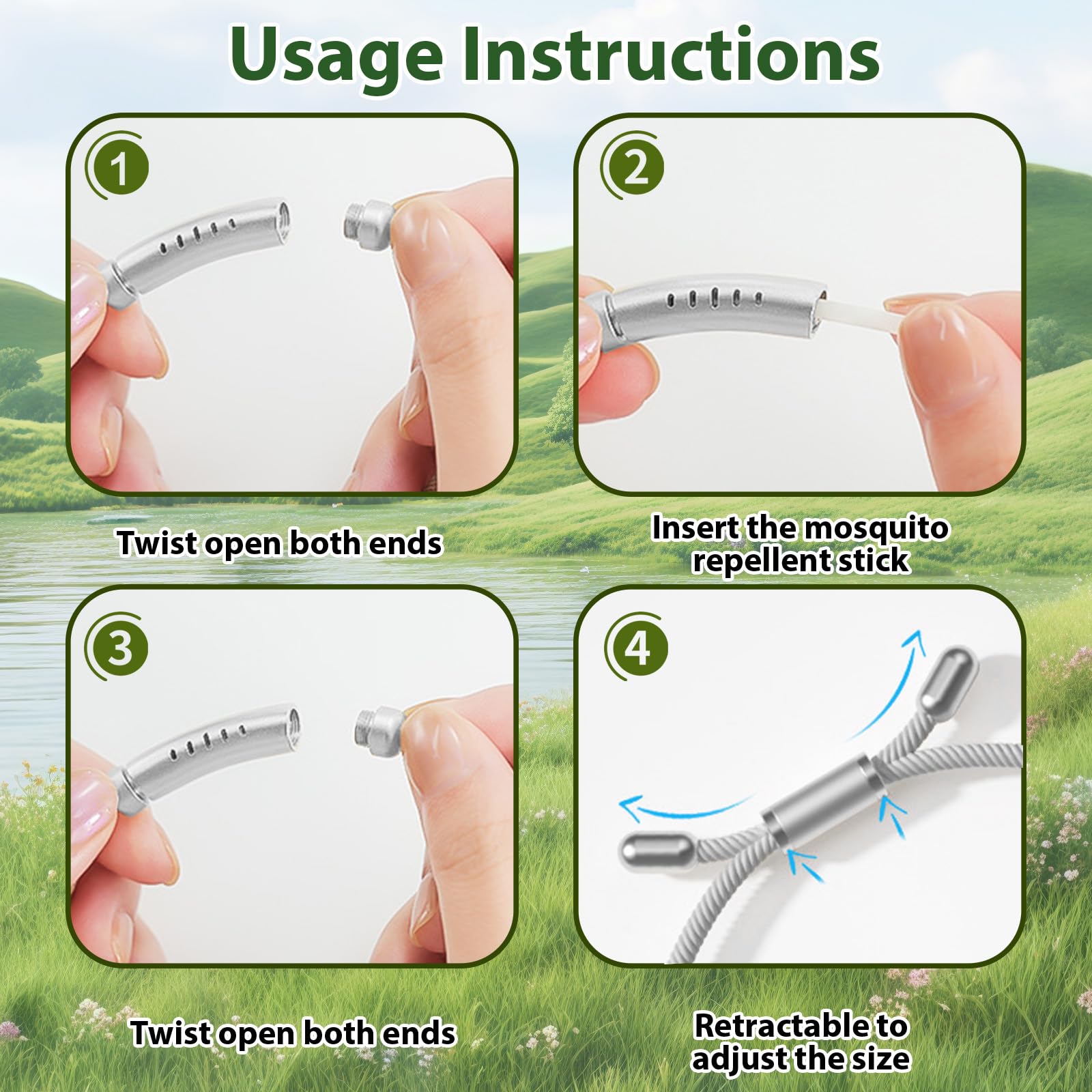 Usage Instructions

1

Twist open both ends

2

Insert the mosquito repellent stick

3

Twist open both ends

4

Retractable to adjust the size