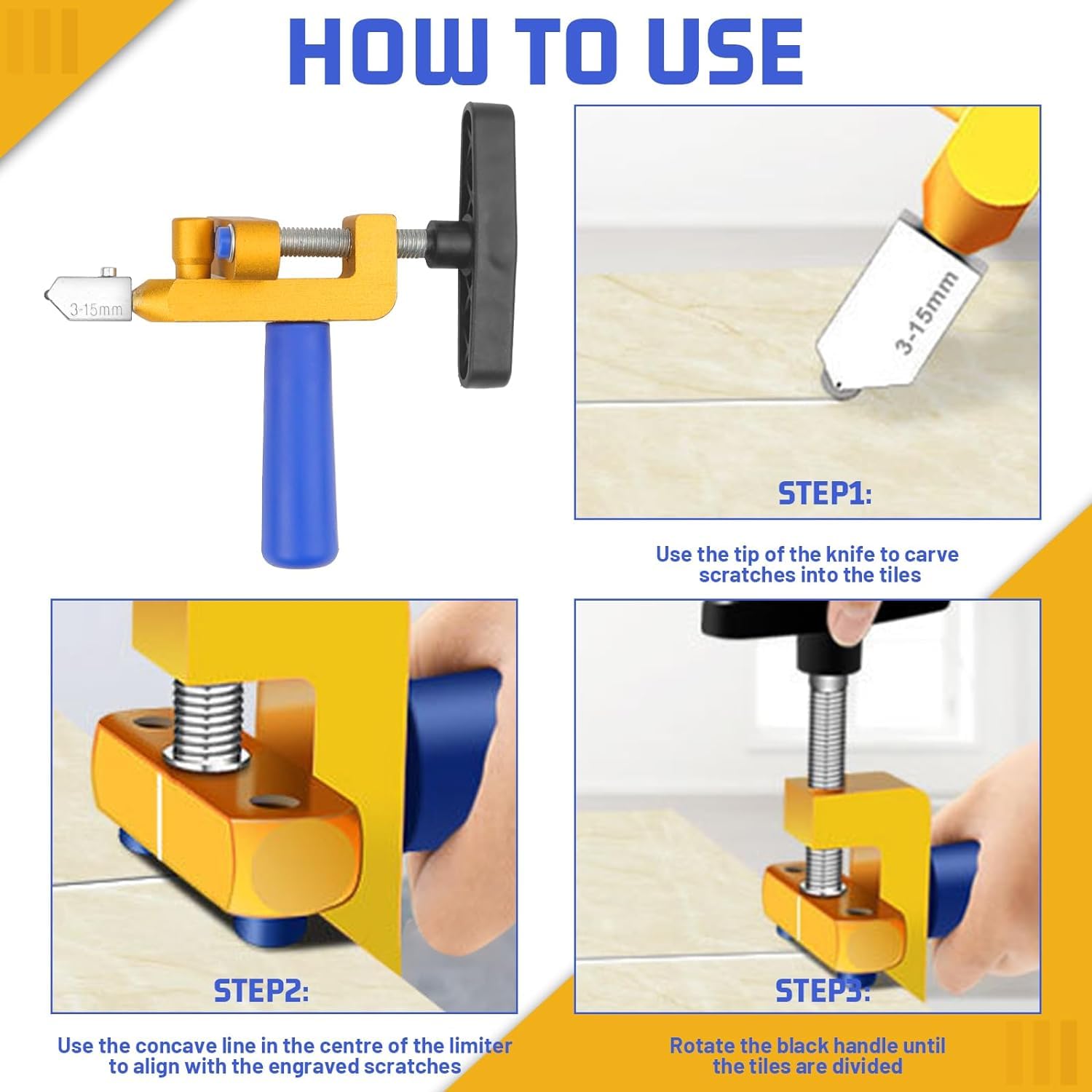 HOW TO USE

3-15mm

3-15mm

STEP1:

Use the tip of the knife to carve scratches into the tiles

STEP2:

Use the concave line in the centre of the limiter to align with the engraved scratches

STEP3:

Rotate the black handle until the tiles are divided