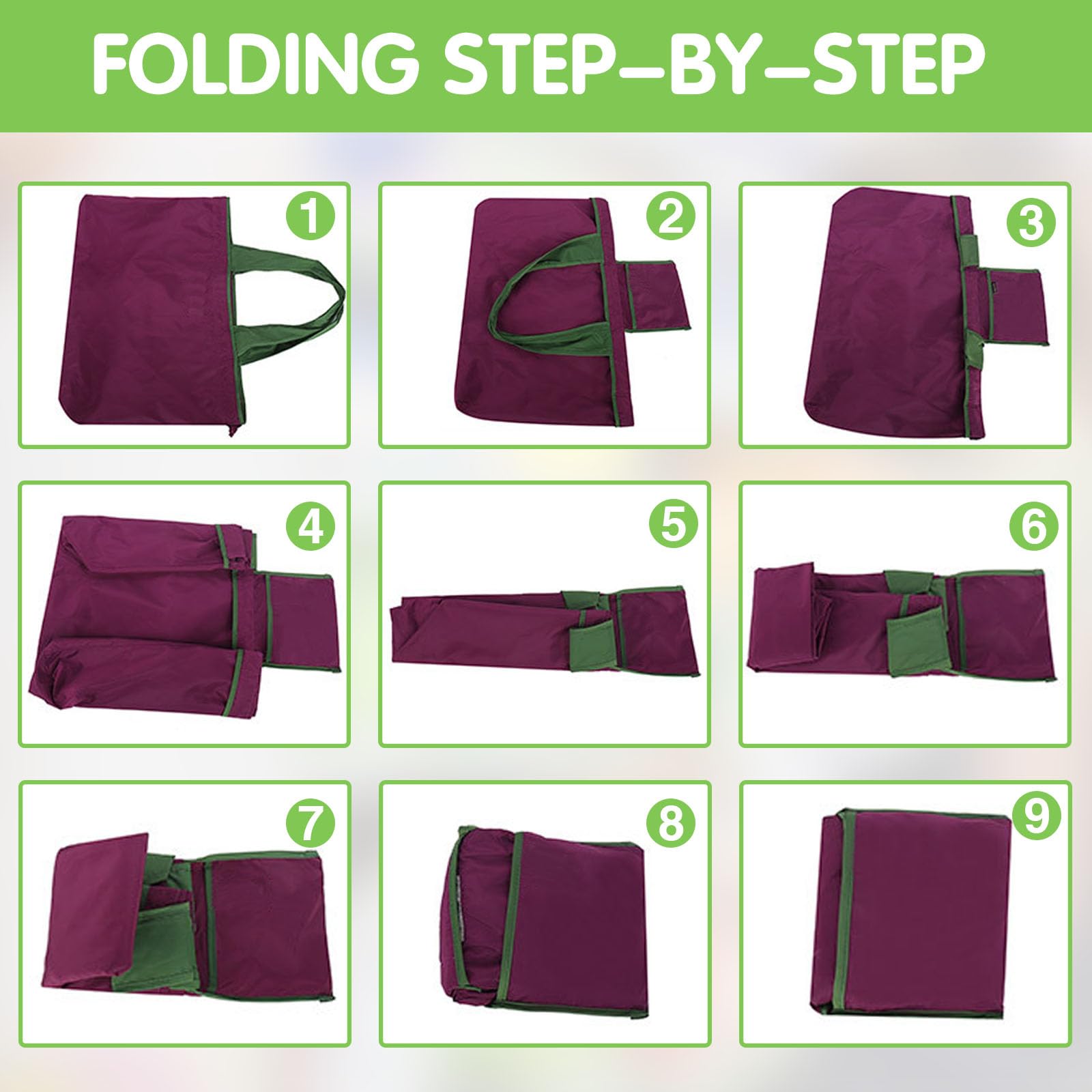 FOLDING STEP-BY-STEP

1

2

3

4

5

6

7

8

9