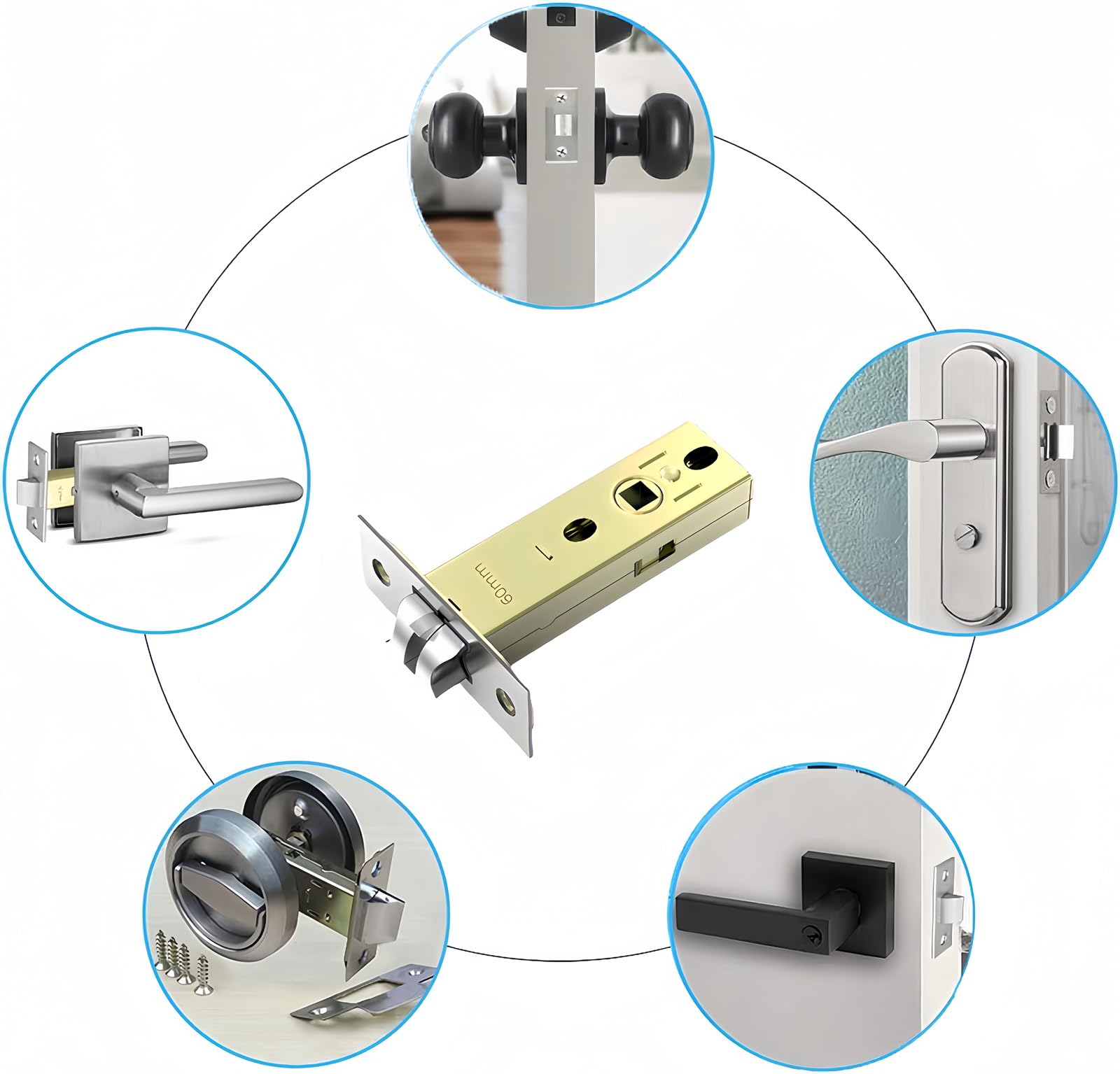 60mm