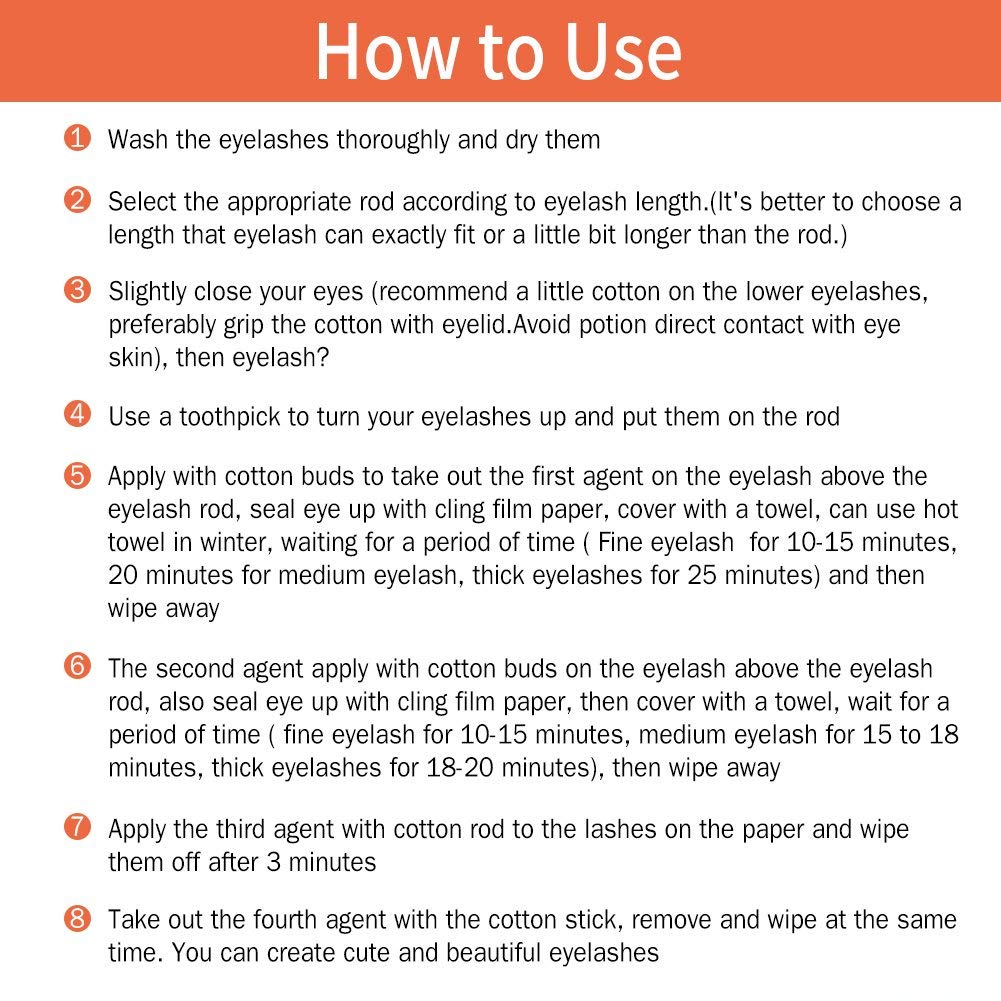 How to Use

1 Wash the eyelashes thoroughly and dry them

2 Select the appropriate rod according to eyelash length.(It's better to choose a length that eyelash can exactly fit or a little bit longer than the rod.)

3 Slightly close your eyes (recommend a little cotton on the lower eyelashes, preferably grip the cotton with eyelid.Avoid potion direct contact with eye skin), then eyelash?

4 Use a toothpick to turn your eyelashes up and put them on the rod

5 Apply with cotton buds to take out the first agent on the eyelash above the eyelash rod, seal eye up with cling film paper, cover with a towel, can use hot towel in winter, waiting for a period of time ( Fine eyelash for 10-15 minutes, 20 minutes for medium eyelash, thick eyelashes for 25 minutes) and then wipe away

6 The second agent apply with cotton buds on the eyelash above the eyelash rod, also seal eye up with cling film paper, then cover with a towel, wait for a period of time ( fine eyelash for 10-15 minutes, medium eyelash for 15 to 18 minutes, thick eyelashes for 18-20 minutes), then wipe away

7 Apply the third agent with cotton rod to the lashes on the paper and wipe them off after 3 minutes

8 Take out the fourth agent with the cotton stick, remove and wipe at the same time. You can create cute and beautiful eyelashes