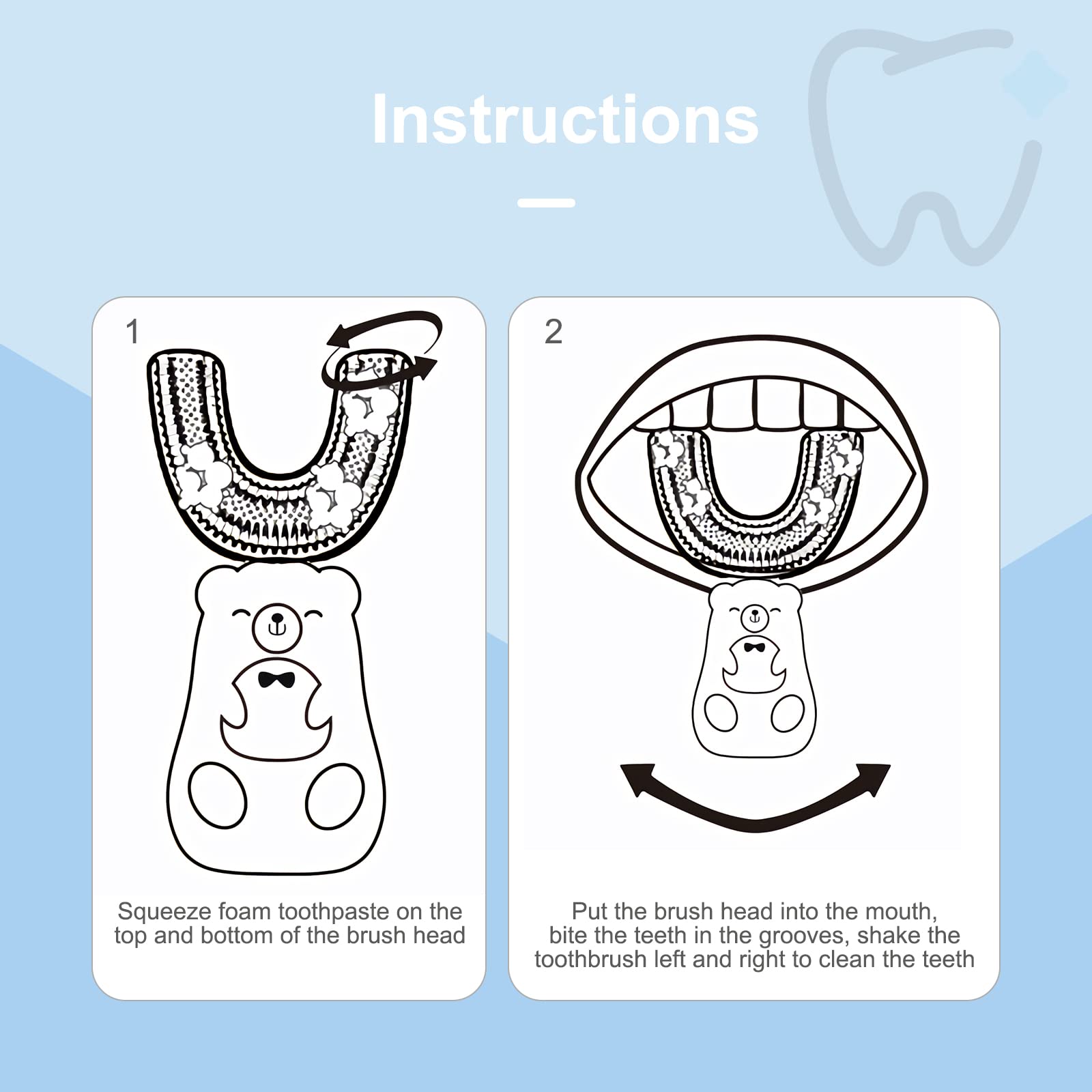 Instructions

1

Squeeze foam toothpaste on the top and bottom of the brush head

2

Put the brush head into the mouth, bite the teeth in the grooves, shake the toothbrush left and right to clean the teeth