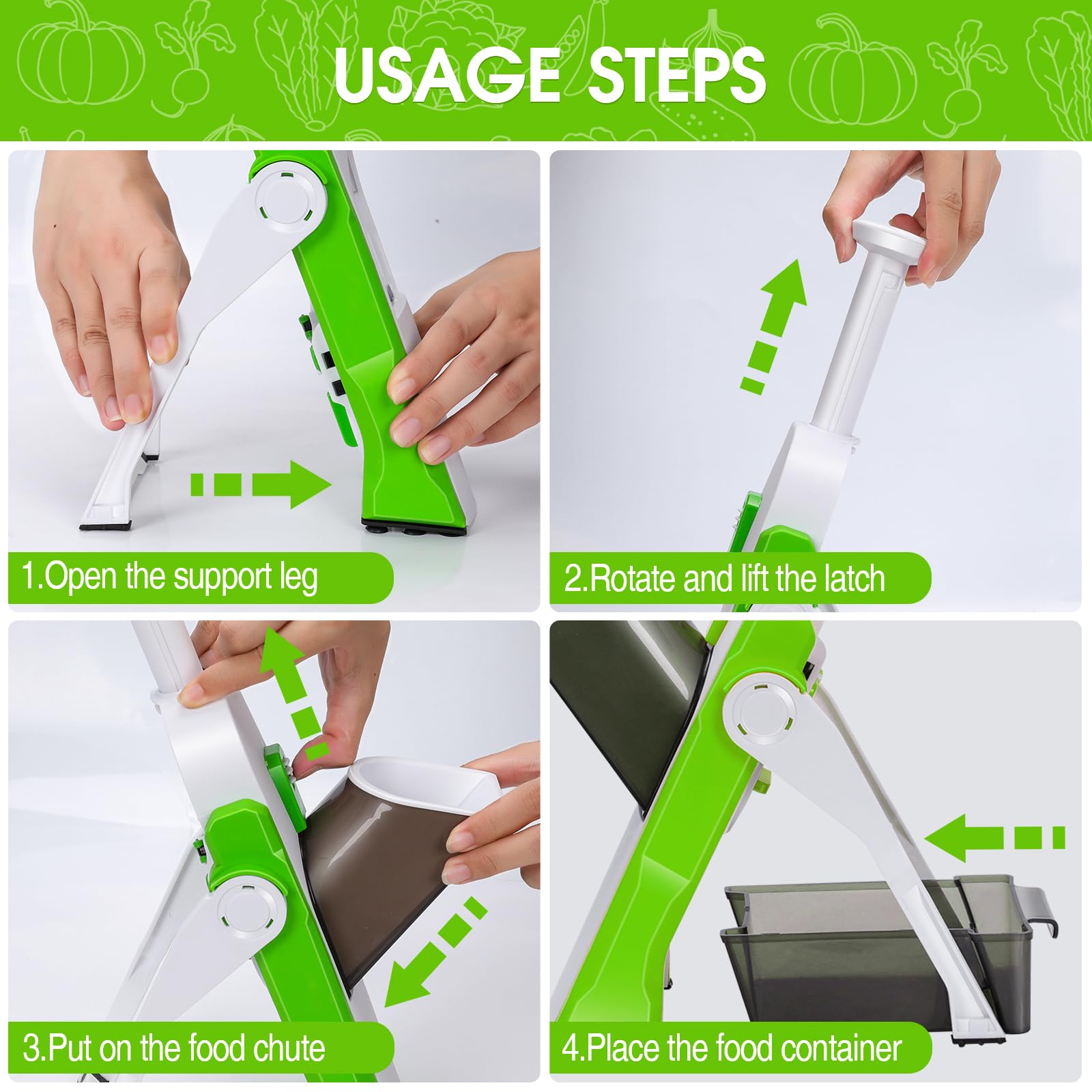 USAGE STEPS

1.Open the support leg

2.Rotate and lift the latch

3.Put on the food chute

4.Place the food container