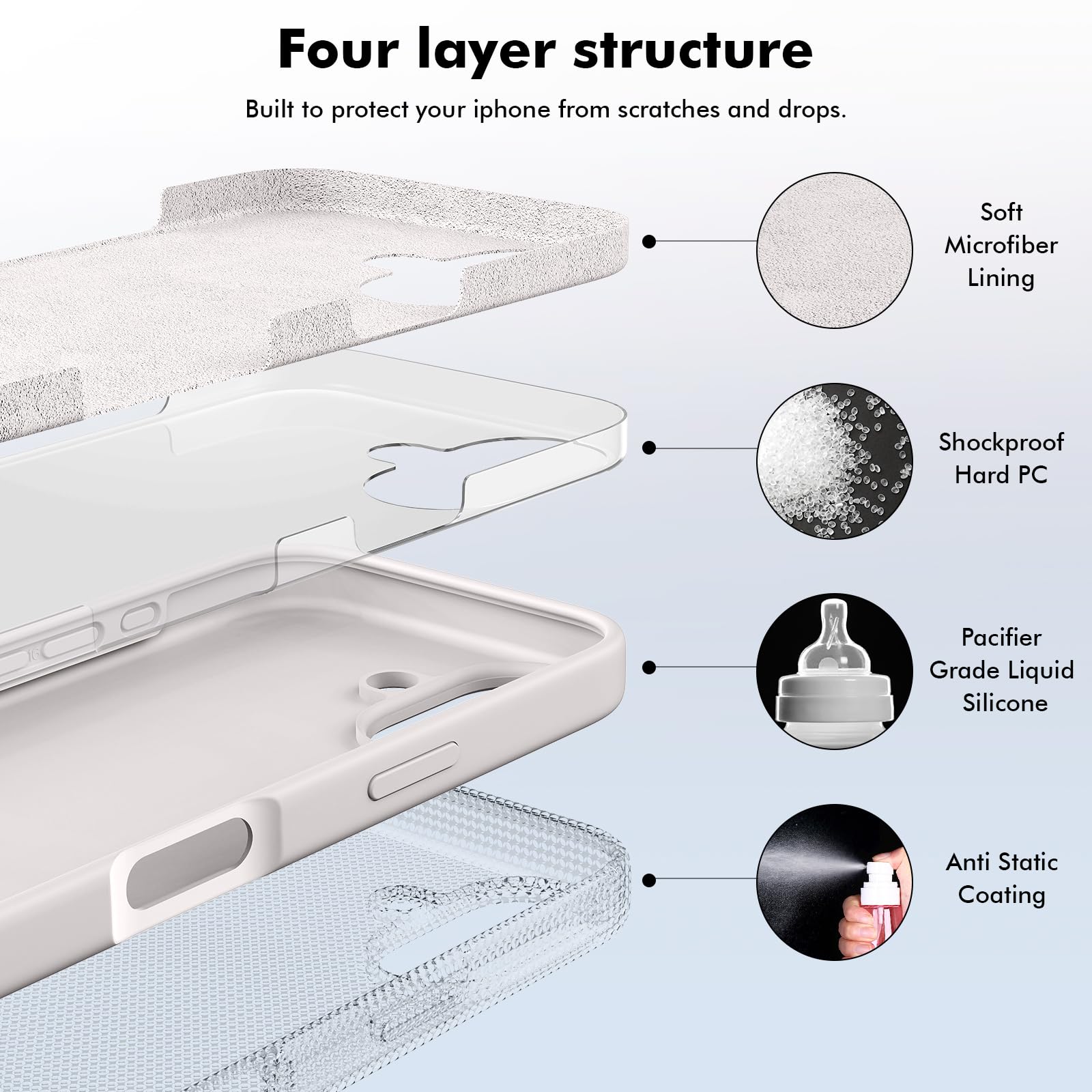 Four layer structure

Built to protect your iphone from scratches and drops.

Soft Microfiber Lining

Shockproof Hard PC

Pacifier Grade Liquid Silicone

Anti Static Coating