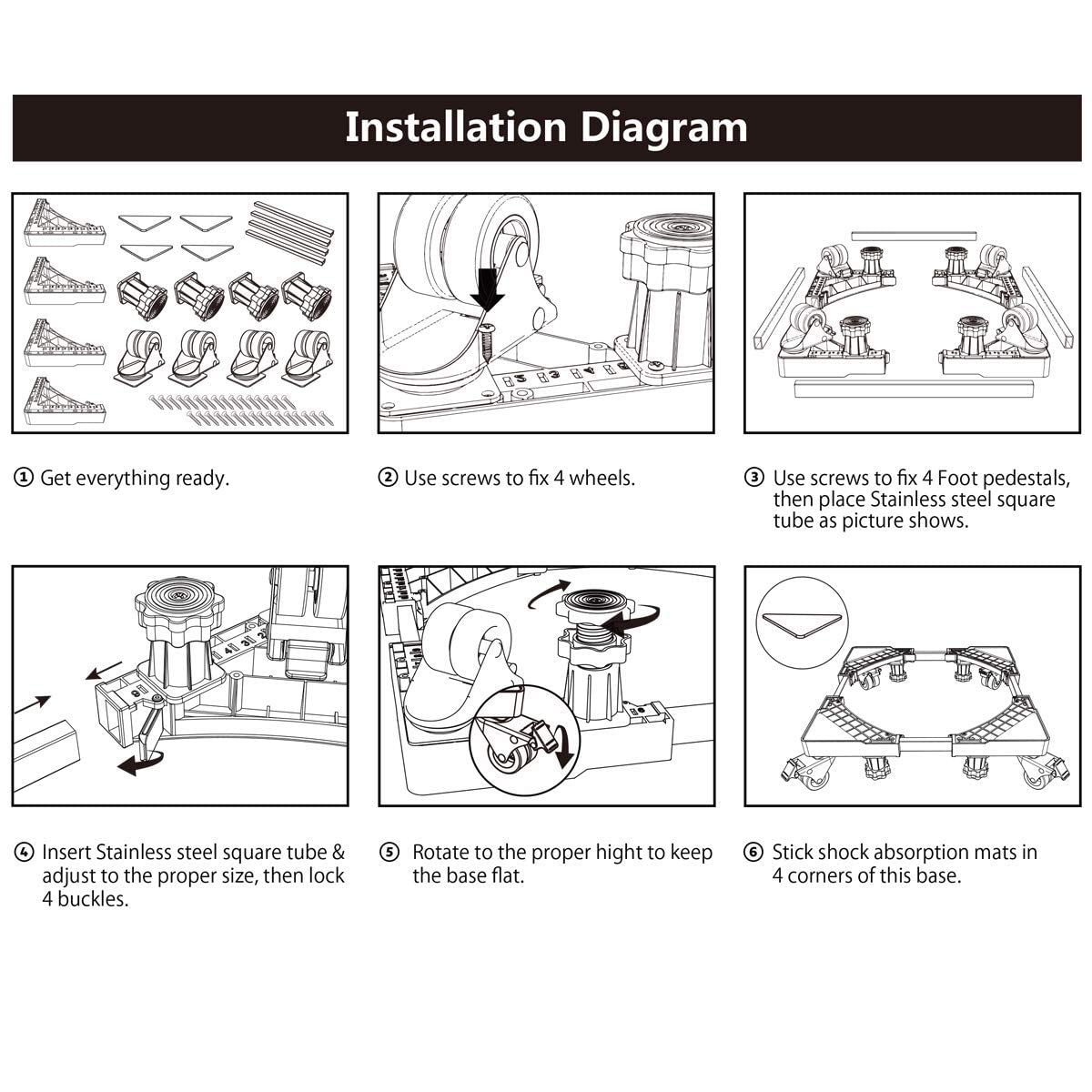 Installation Diagram

① Get everything ready.

② Use screws to fix 4 wheels.

③ Use screws to fix 4 Foot pedestals, then place Stainless steel square tube as picture shows.

④ Insert Stainless steel square tube & adjust to the proper size, then lock 4 buckles.

⑤ Rotate to the proper hight to keep the base flat.

⑥ Stick shock absorption mats in 4 corners of this base.