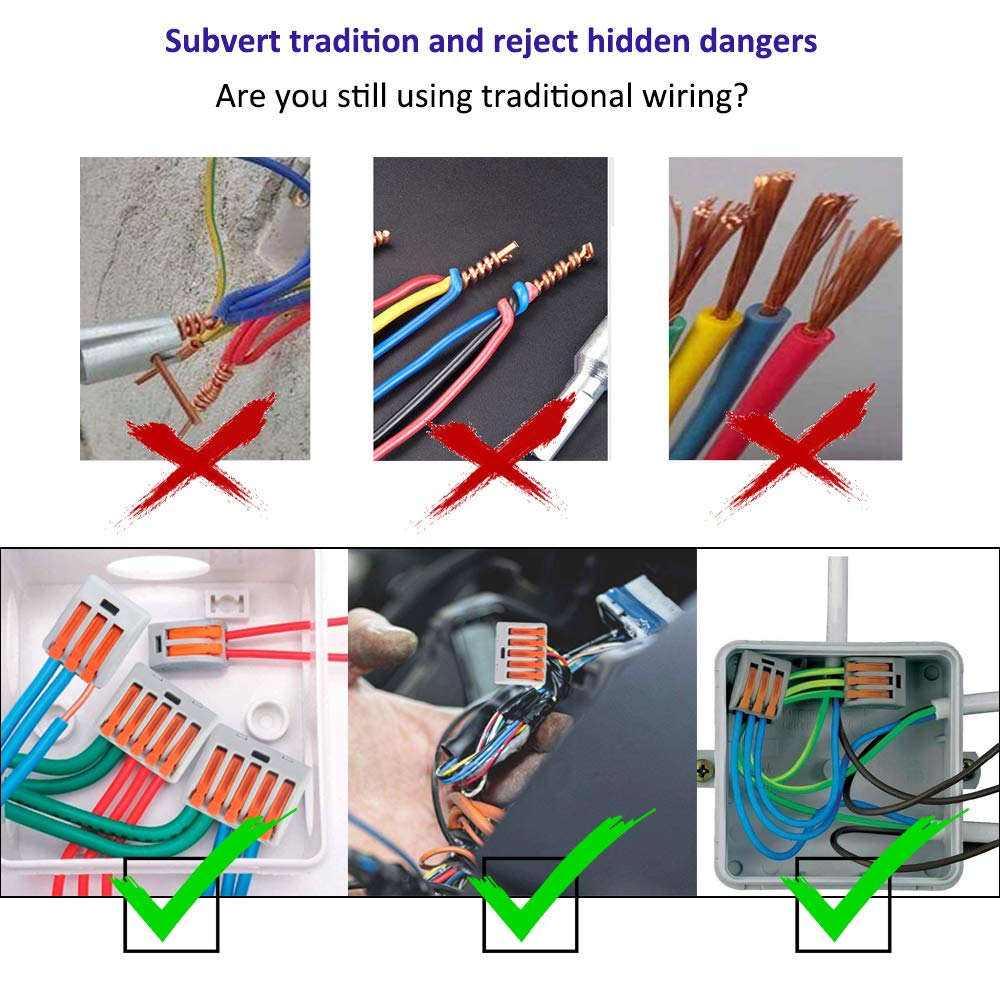 Subvert tradition and reject hidden dangers

Are you still using traditional wiring?