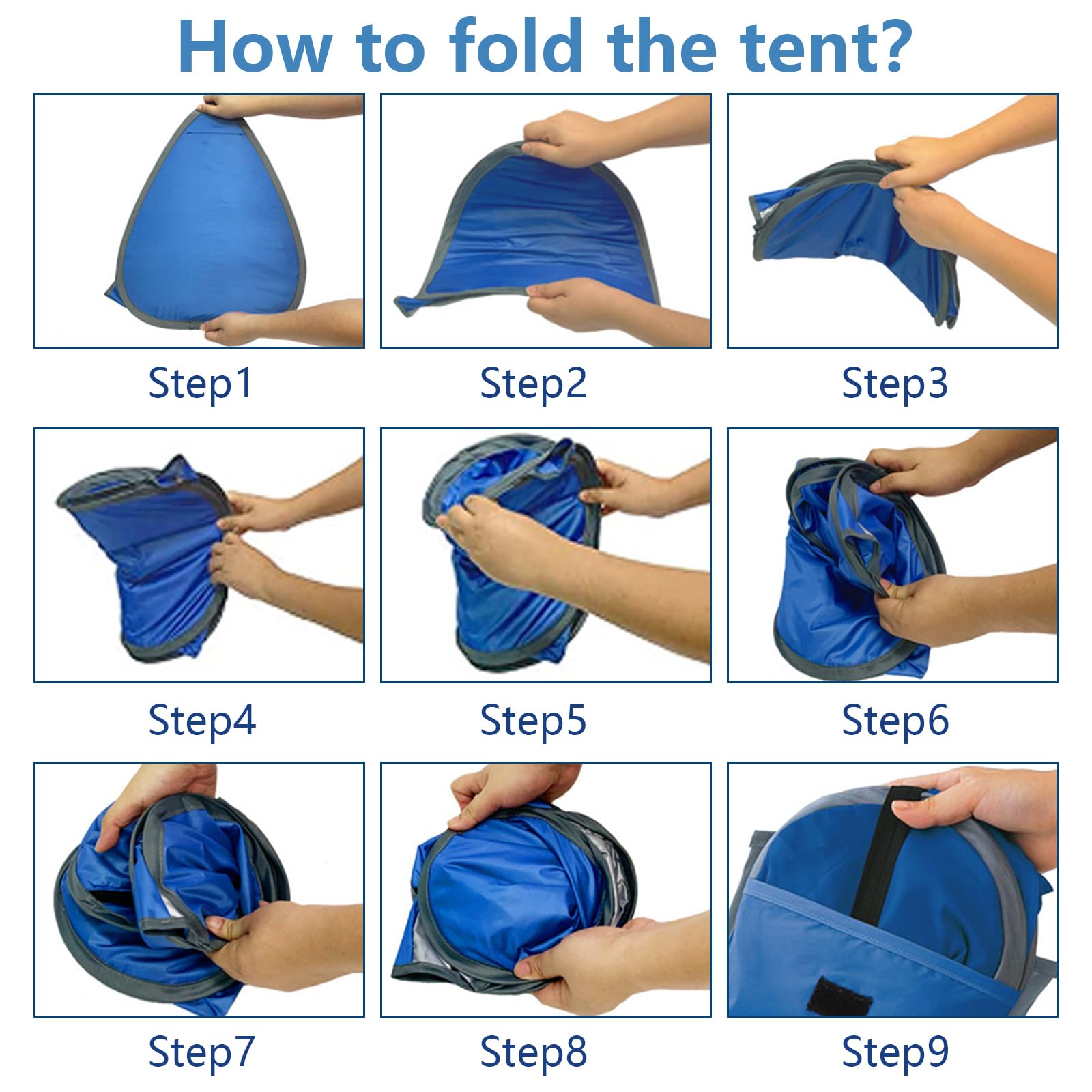 How to fold the tent?

Step1

Step2

Step3

Step4

Step5

Step6

Step7

Step8

Step9