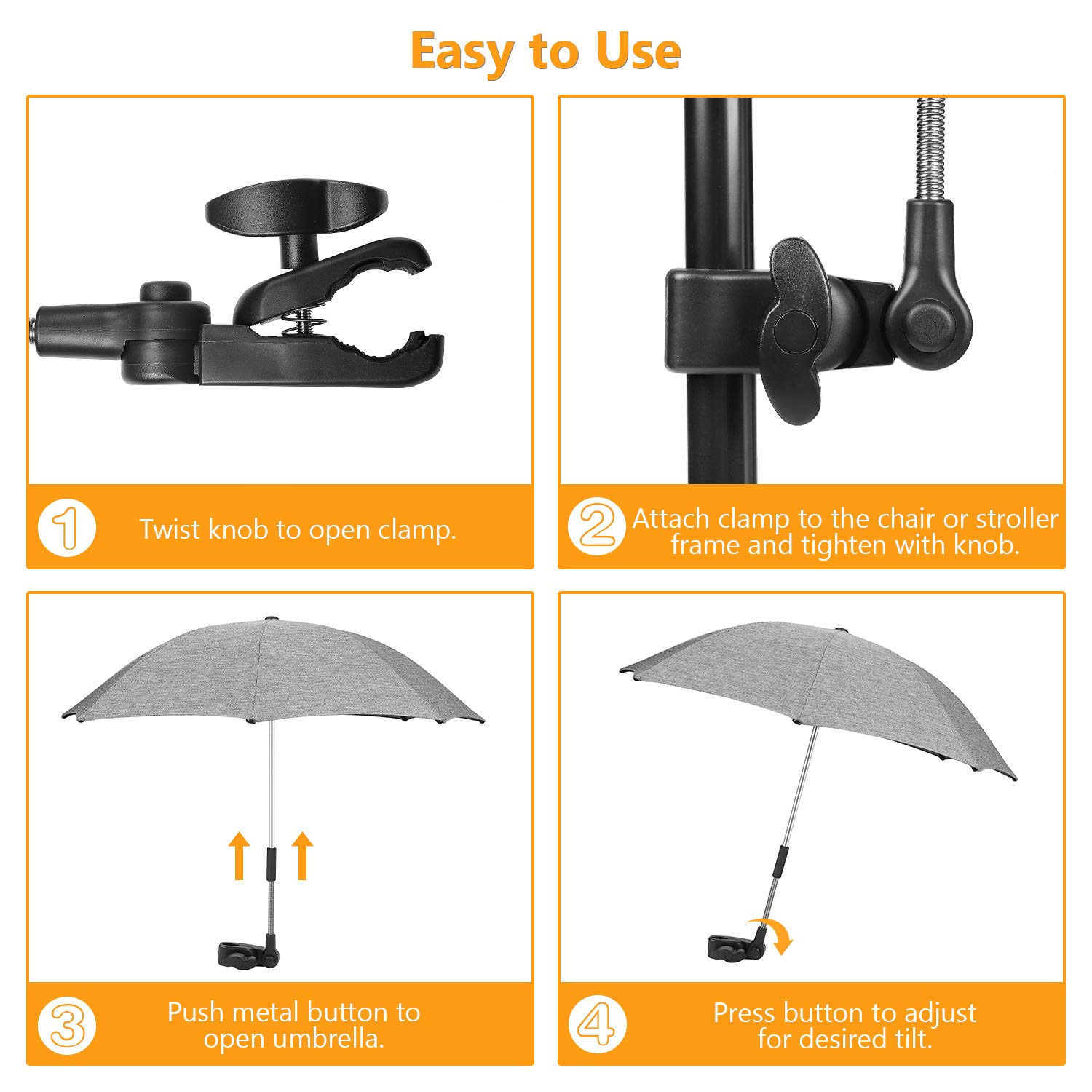 Easy to Use

1 Twist knob to open clamp.

2 Attach clamp to the chair or stroller frame and tighten with knob.

3 Push metal button to open umbrella.

4 Press button to adjust for desired tilt.