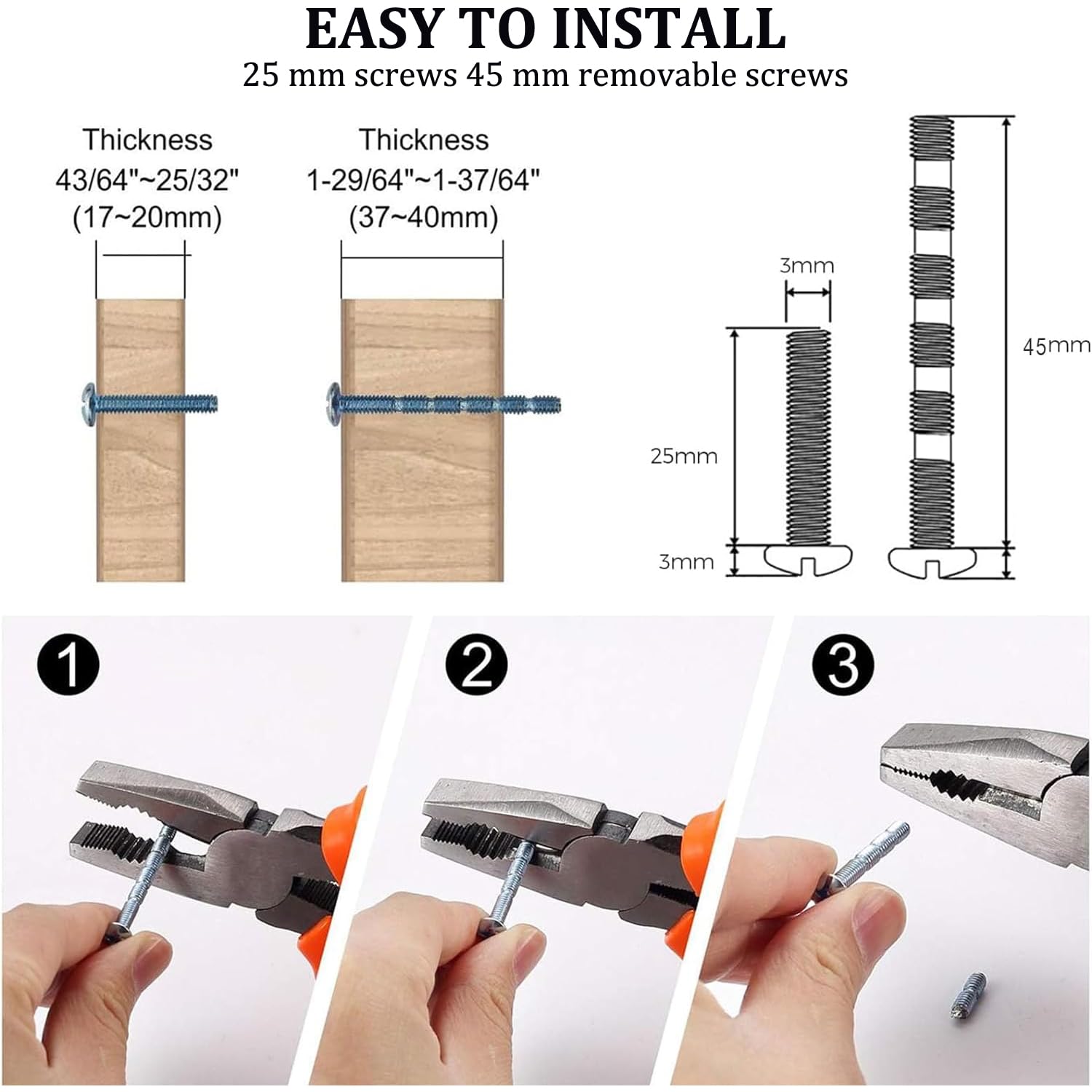 EASY TO INSTALL
25 mm screws 45 mm removable screws

Thickness
43/64"~25/32"
(17~20mm)

Thickness
1-29/64"~1-37/64"
(37~40mm)

3mm
25mm
3mm
45mm

1
2
3