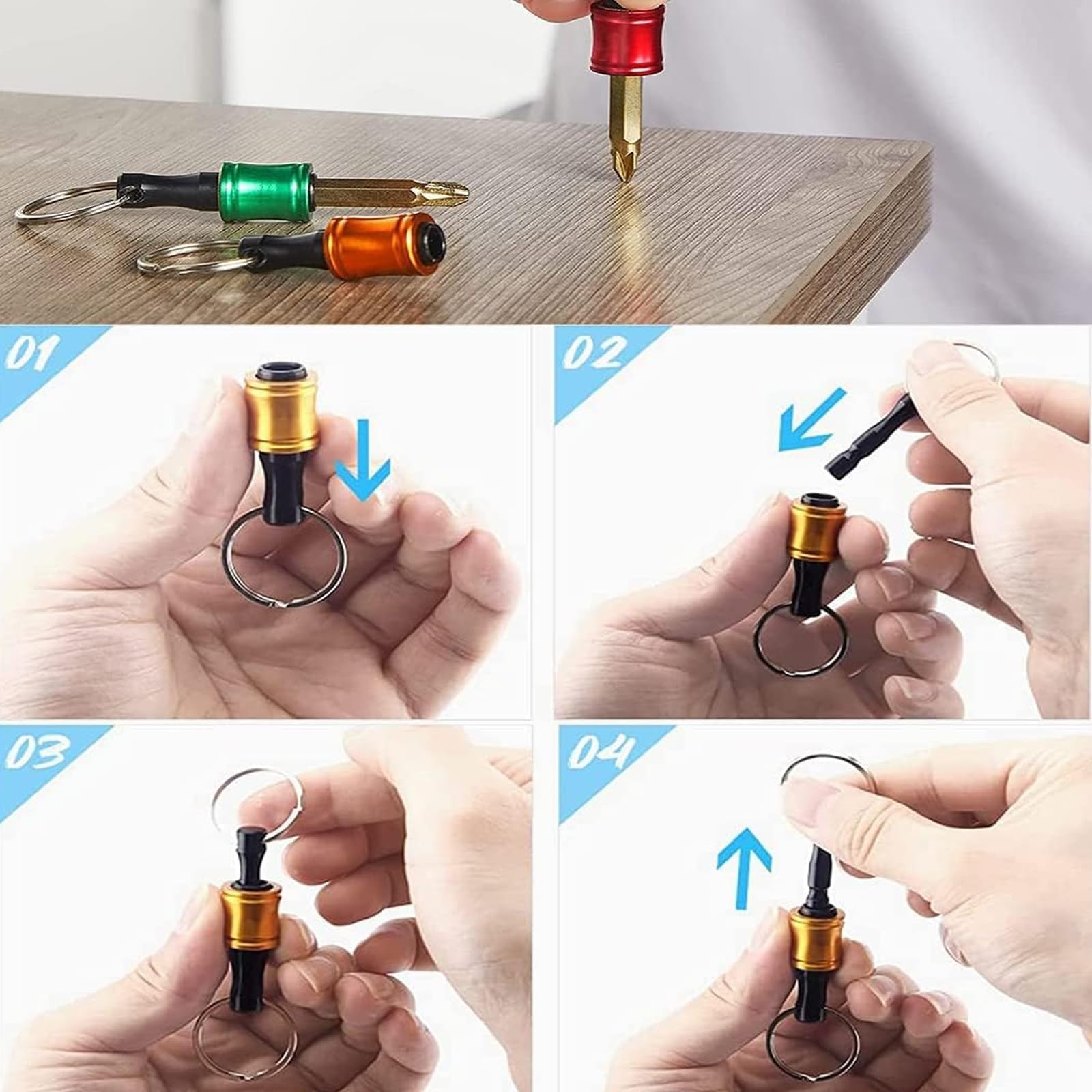 01

02

03

04