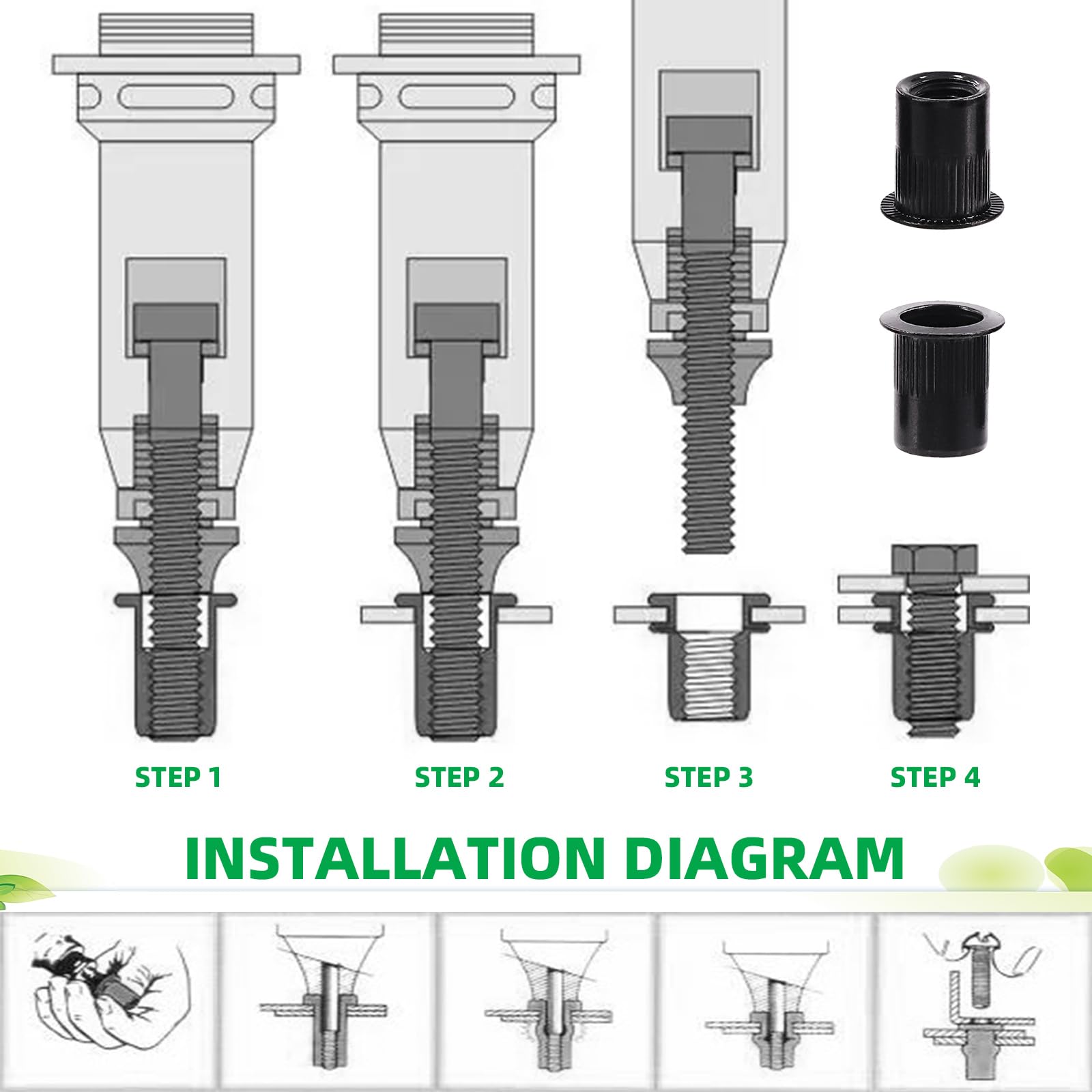 STEP 1

STEP 2

STEP 3

STEP 4

INSTALLATION DIAGRAM