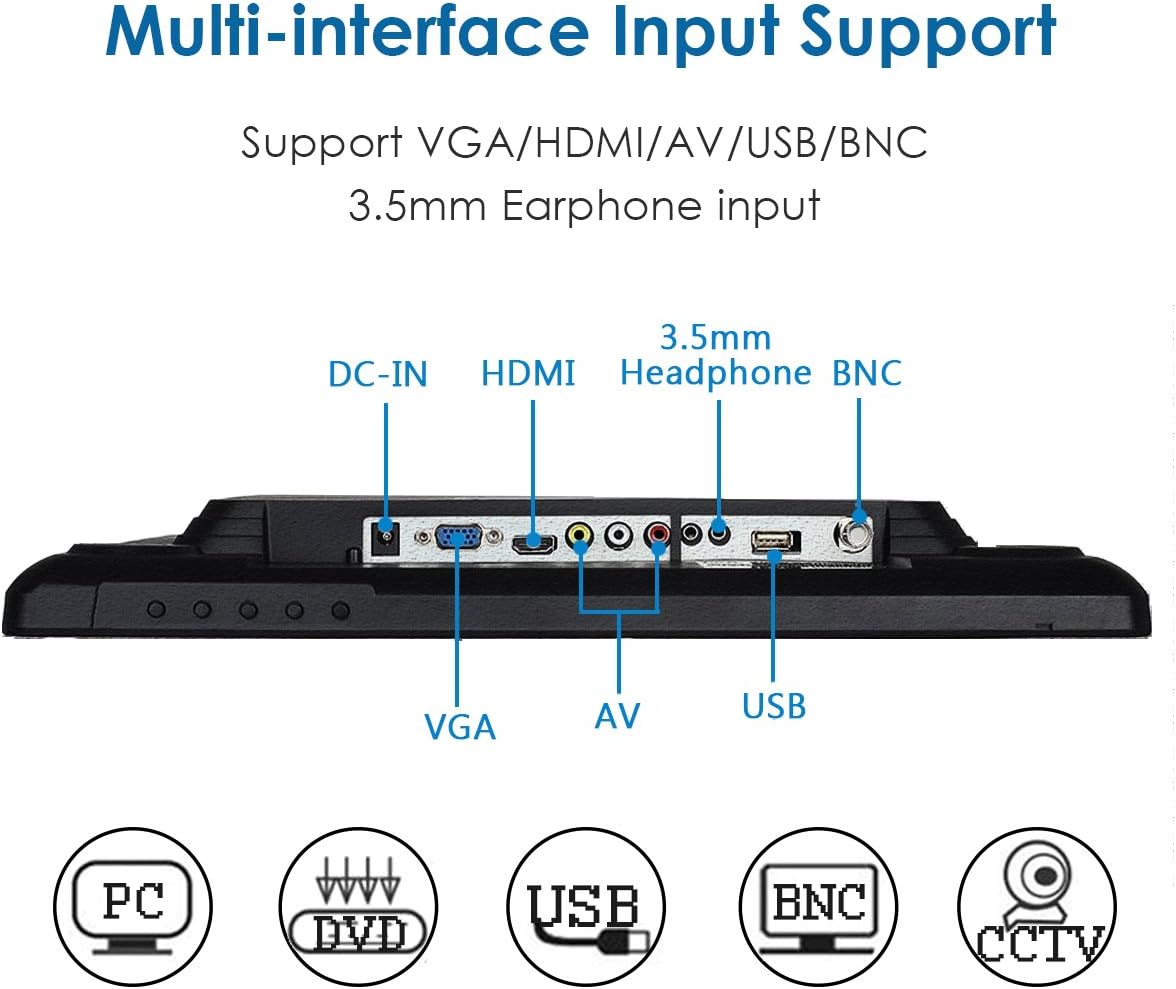 Multi-interface Input Support

Support VGA/HDMI/AV/USB/BNC
3.5mm Earphone input

DC-IN
HDMI
3.5mm Headphone
BNC

VGA
AV
USB

PC
DVD
USB
BNC
CCTV