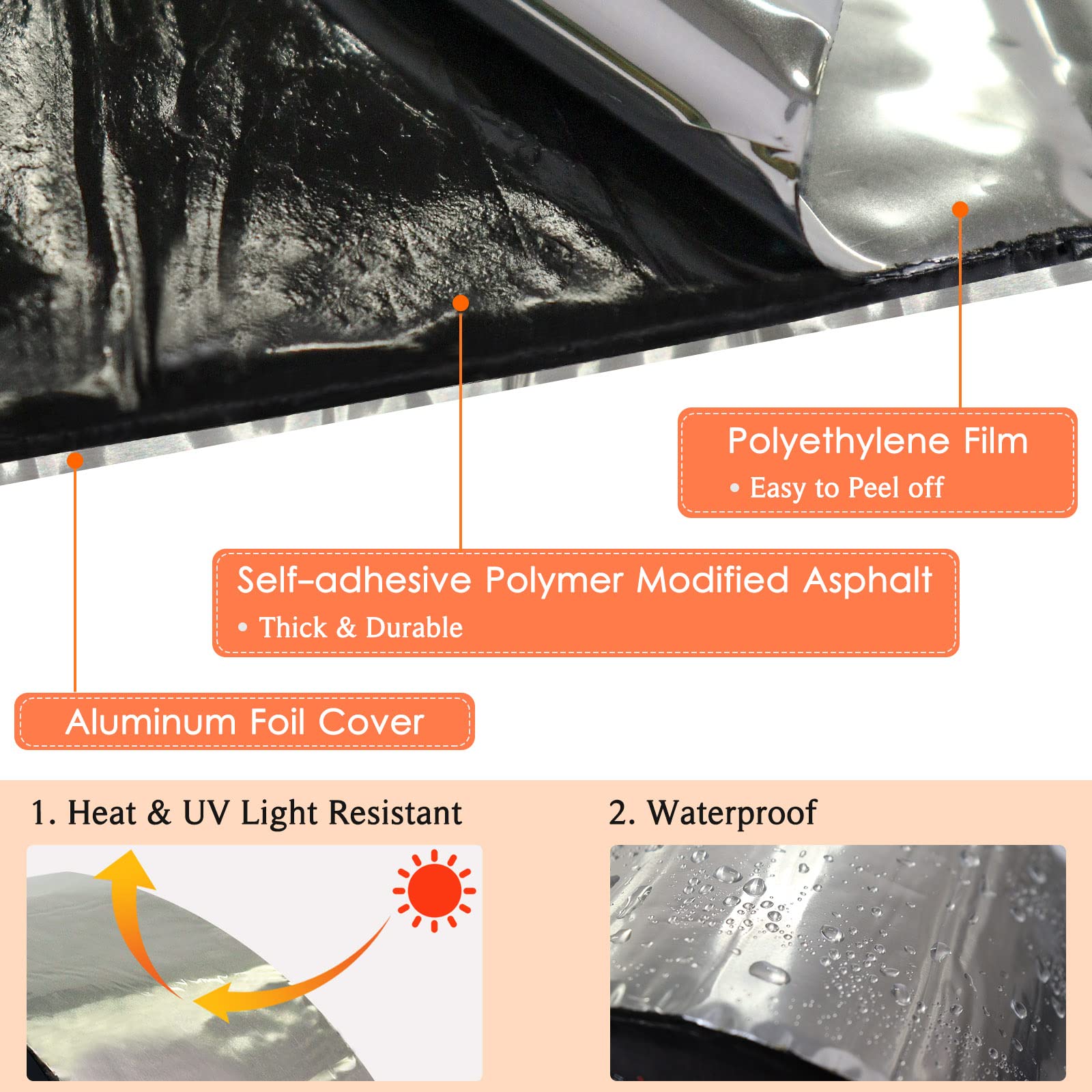 Polyethylene Film
• Easy to Peel off

Self-adhesive Polymer Modified Asphalt
• Thick & Durable

Aluminum Foil Cover

1. Heat & UV Light Resistant

2. Waterproof