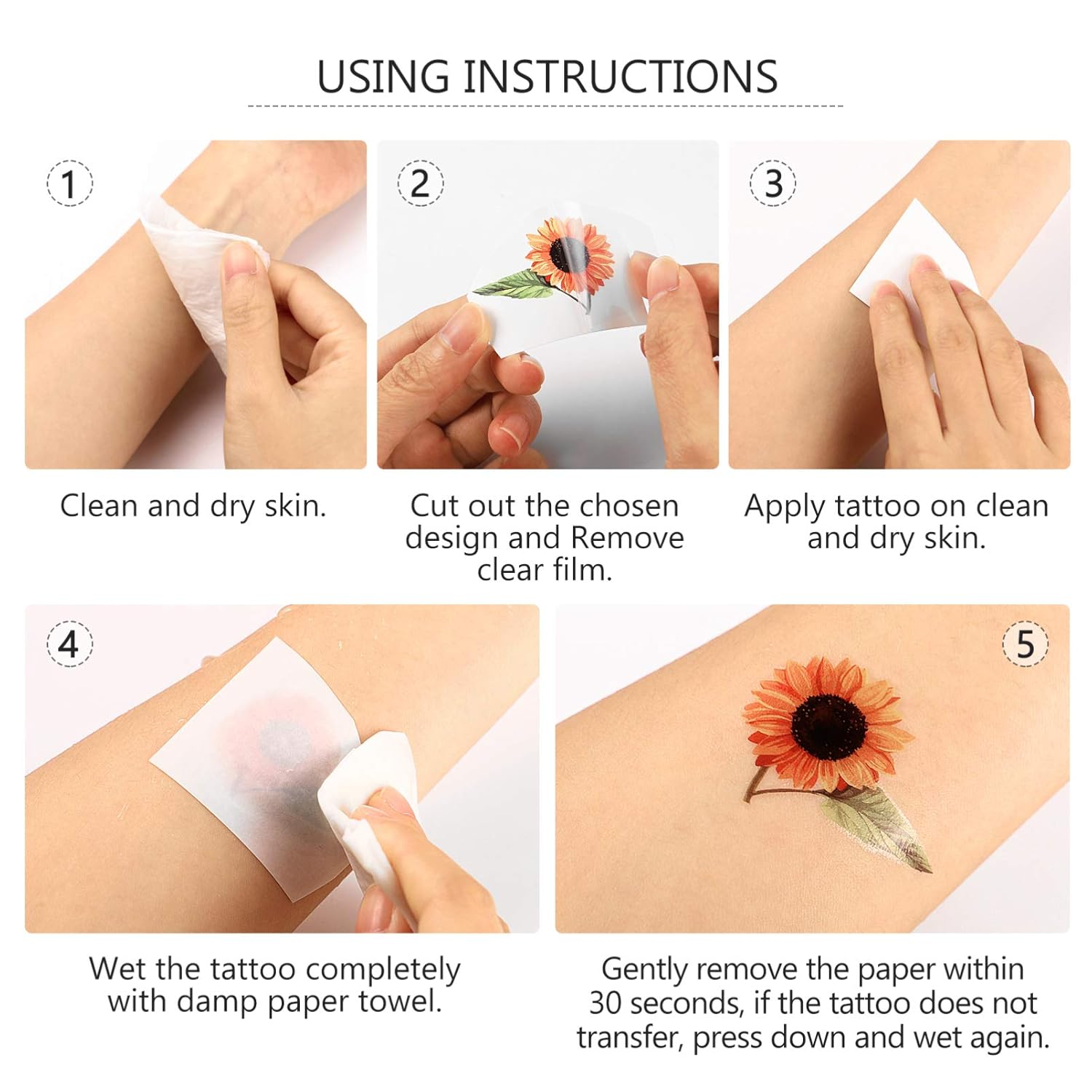 USING INSTRUCTIONS

1

Clean and dry skin.

2

Cut out the chosen design and Remove clear film.

3

Apply tattoo on clean and dry skin.

4

Wet the tattoo completely with damp paper towel.

5

Gently remove the paper within 30 seconds, if the tattoo does not transfer, press down and wet again.