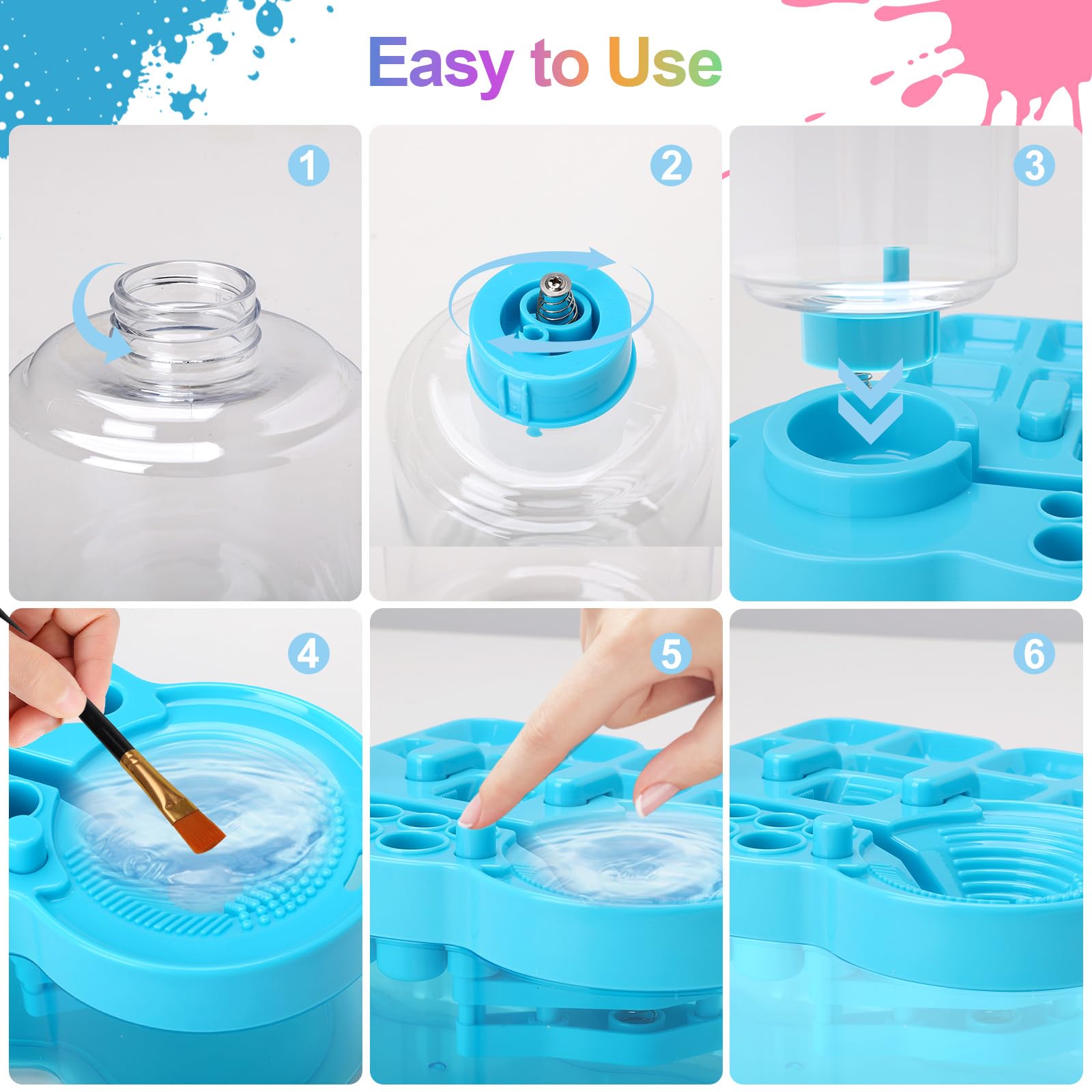 Easy to Use

1

2

3

4

5

6