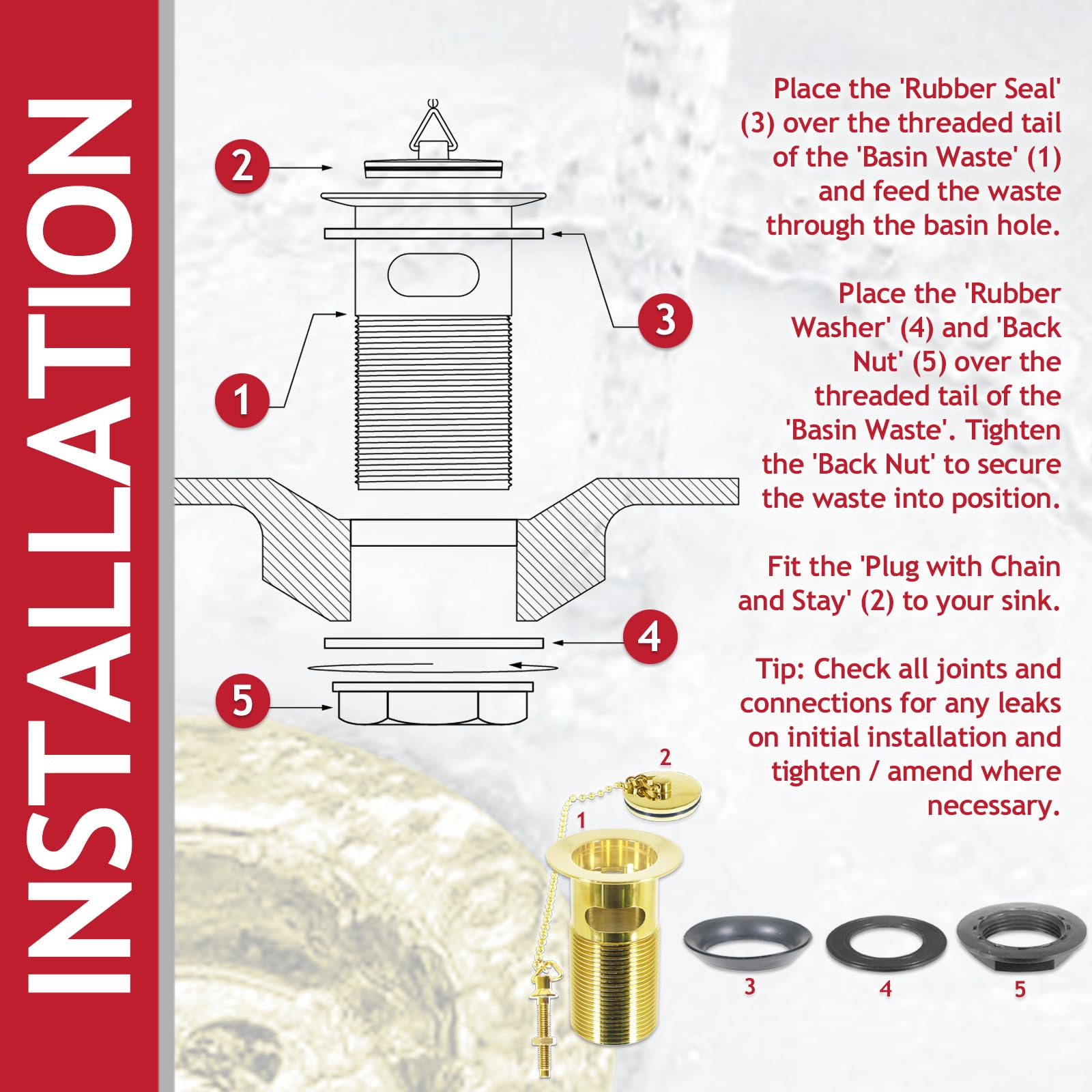 INSTALLATION

2

3

1

4

5

Place the 'Rubber Seal' (3) over the threaded tail of the 'Basin Waste' (1) and feed the waste through the basin hole.

Place the 'Rubber Washer' (4) and 'Back Nut' (5) over the threaded tail of the 'Basin Waste'. Tighten the 'Back Nut' to secure the waste into position.

Fit the 'Plug with Chain and Stay' (2) to your sink.

Tip: Check all joints and connections for any leaks on initial installation and tighten / amend where necessary.

2

1

3

4

5