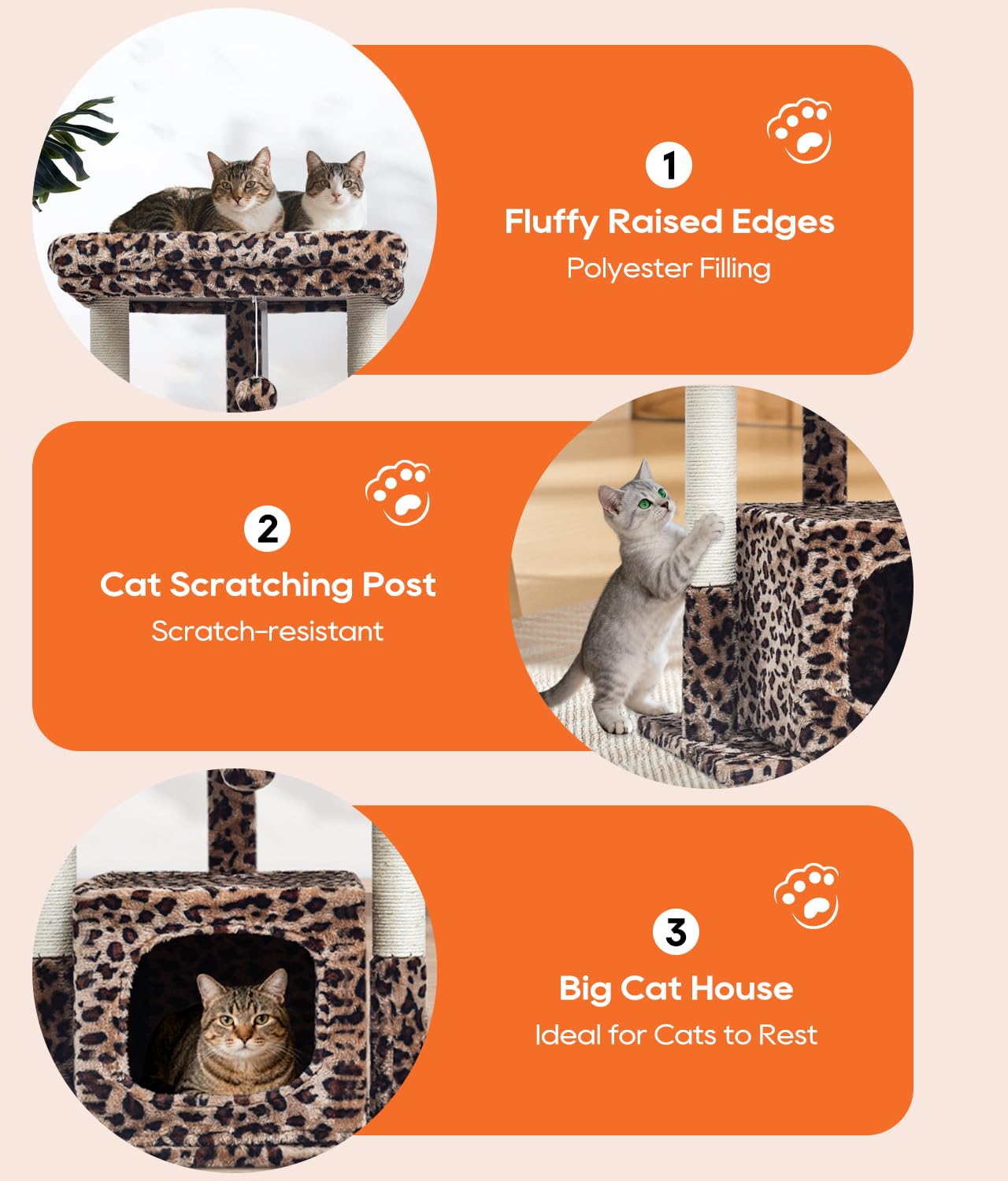 1
Fluffy Raised Edges
Polyester Filling

2
Cat Scratching Post
Scratch-resistant

3
Big Cat House
Ideal for Cats to Rest