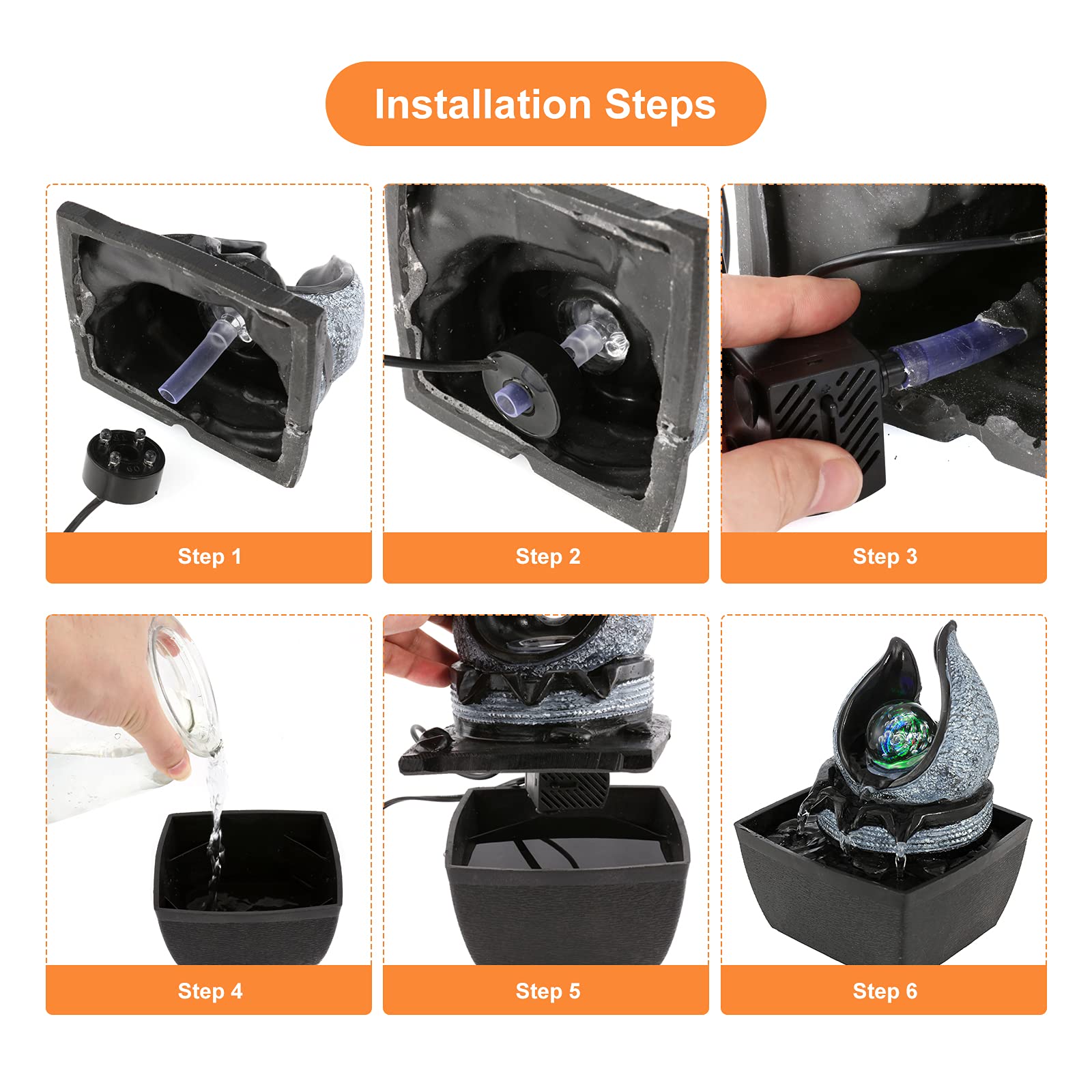 Installation Steps

Step 1

Step 2

Step 3

Step 4

Step 5

Step 6