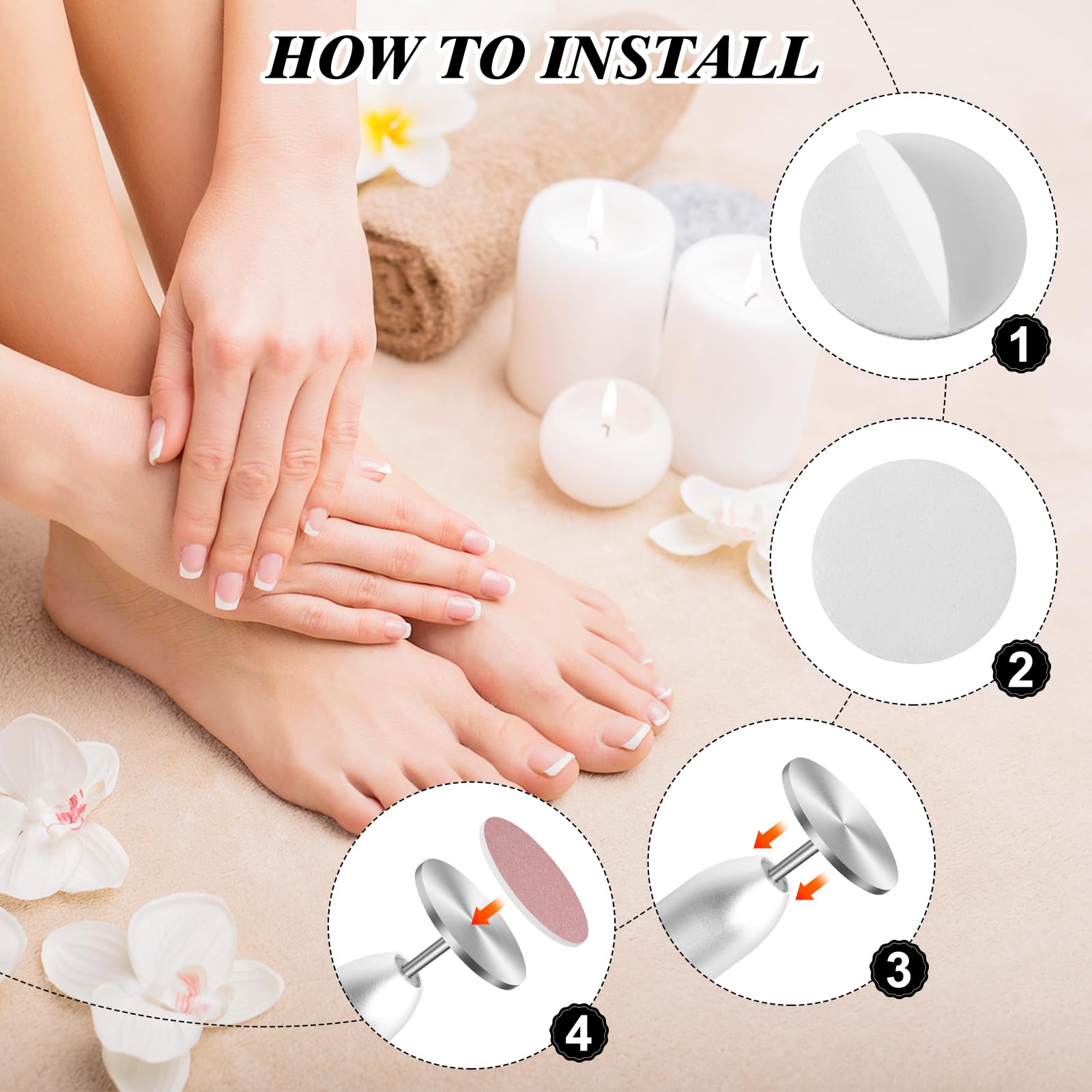 HOW TO INSTALL

1

2

3

4