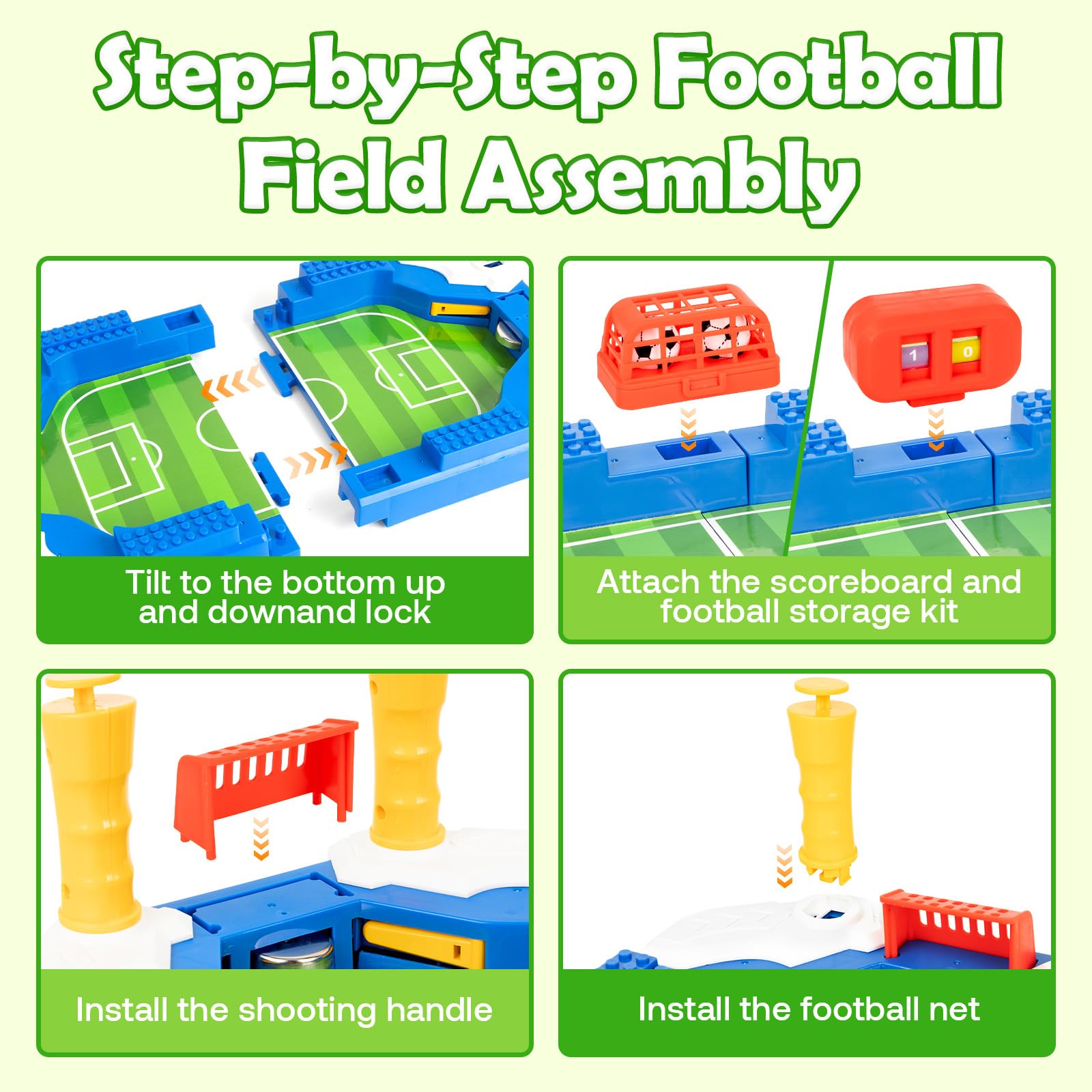 Step-by-Step Football Field Assembly

Tilt to the bottom up and downand lock

1 0

Attach the scoreboard and football storage kit

Install the shooting handle

Install the football net