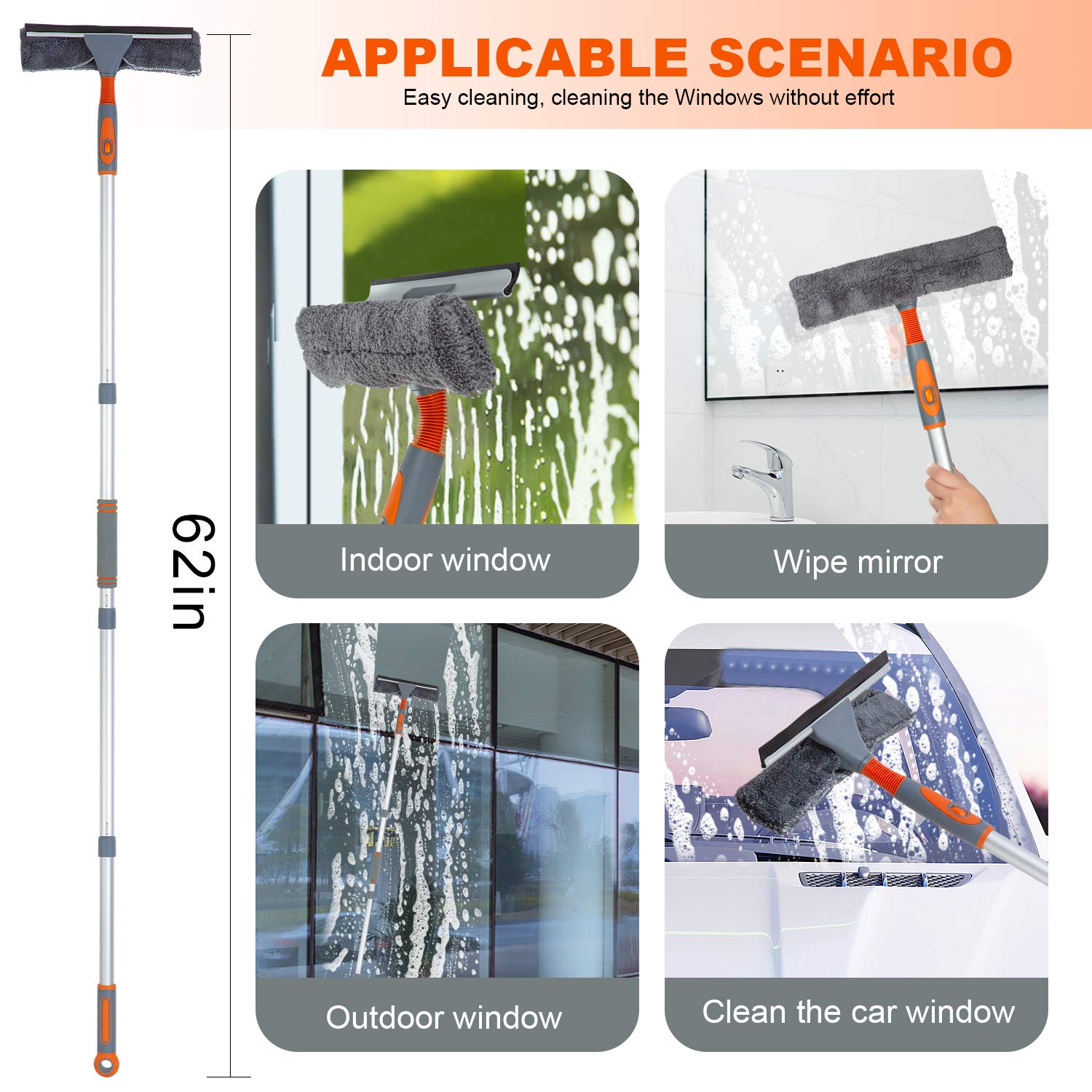 APPLICABLE SCENARIO
Easy cleaning, cleaning the Windows without effort

62in

Indoor window

Wipe mirror

Outdoor window

Clean the car window