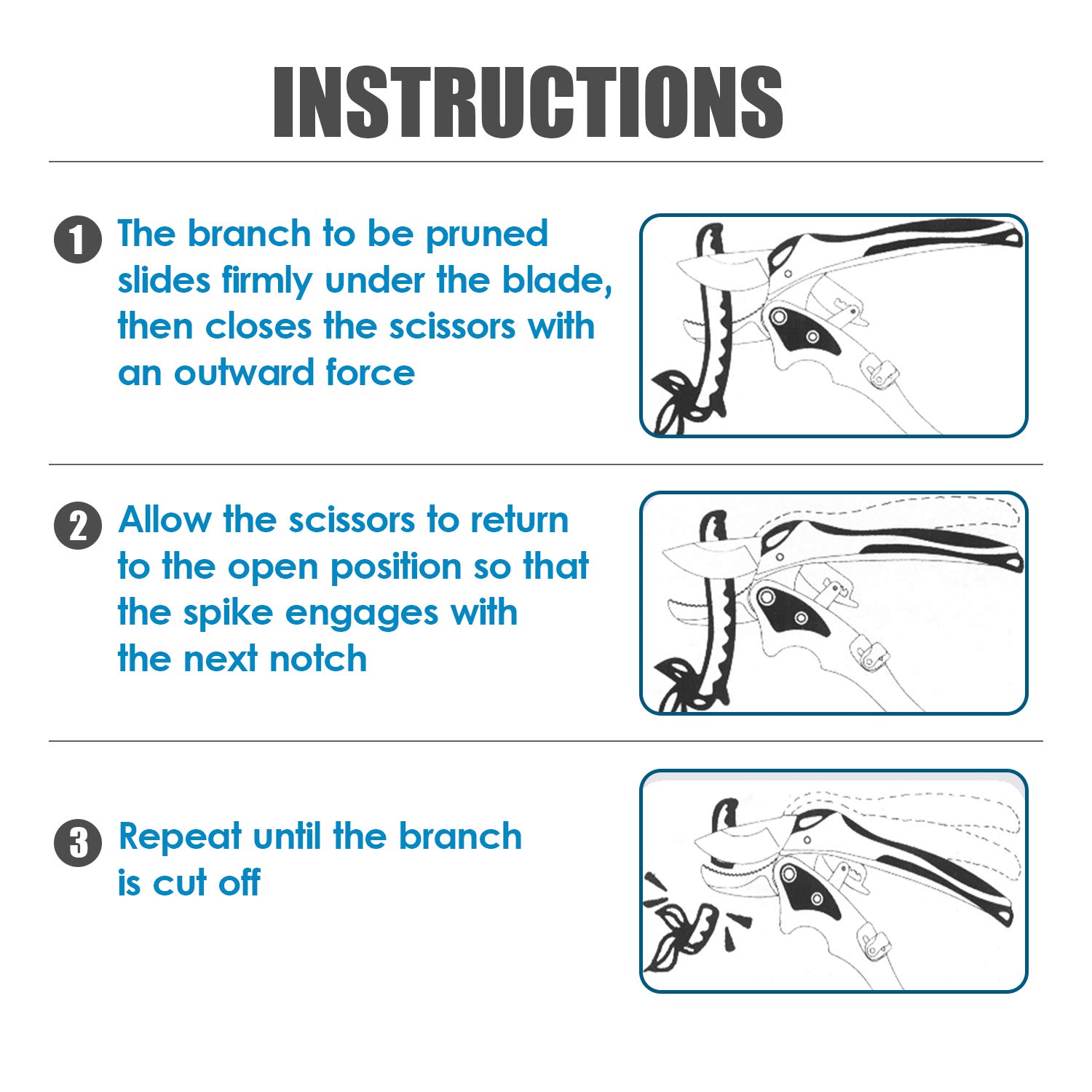 INSTRUCTIONS

1 The branch to be pruned slides firmly under the blade, then closes the scissors with an outward force

2 Allow the scissors to return to the open position so that the spike engages with the next notch

3 Repeat until the branch is cut off