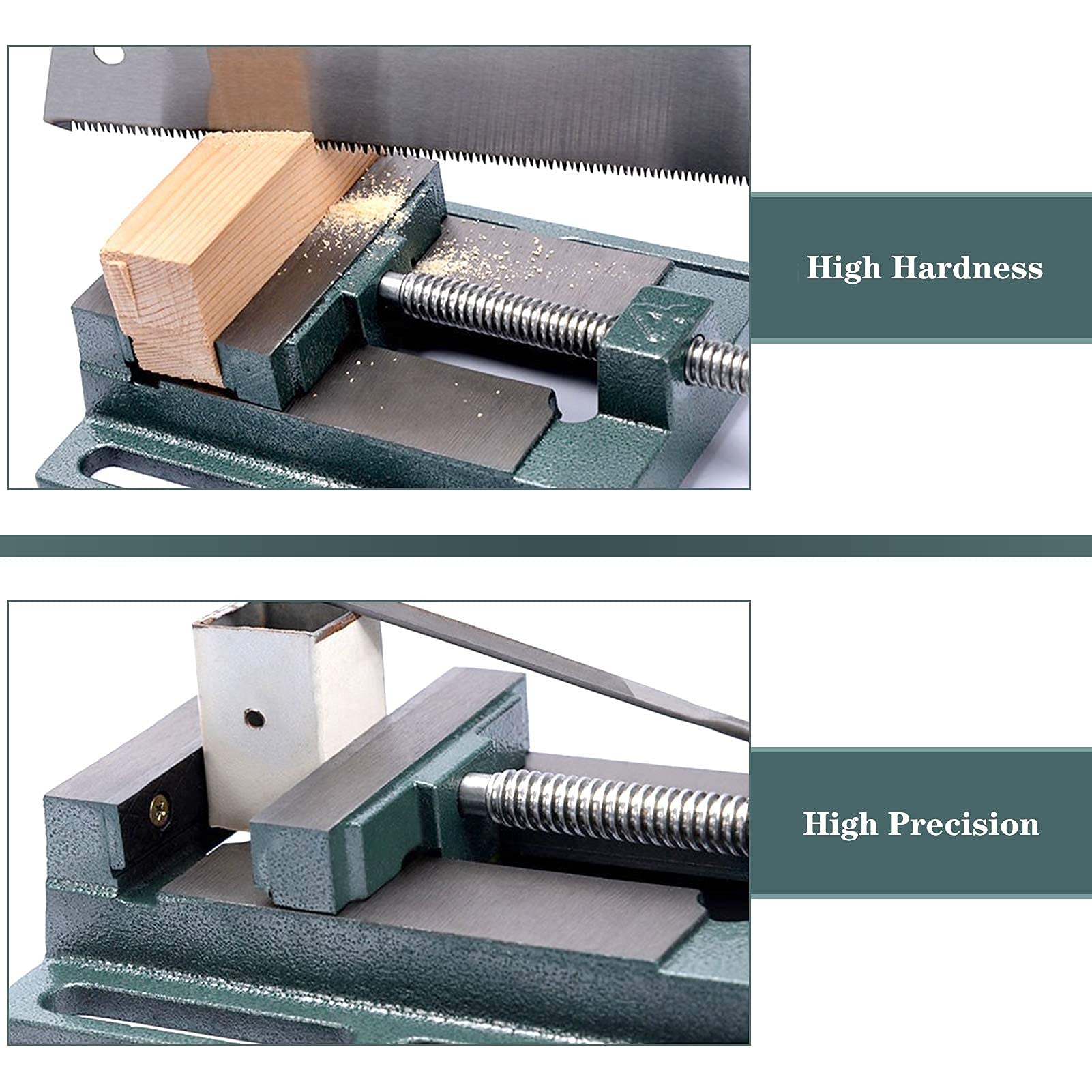 High Hardness

High Precision