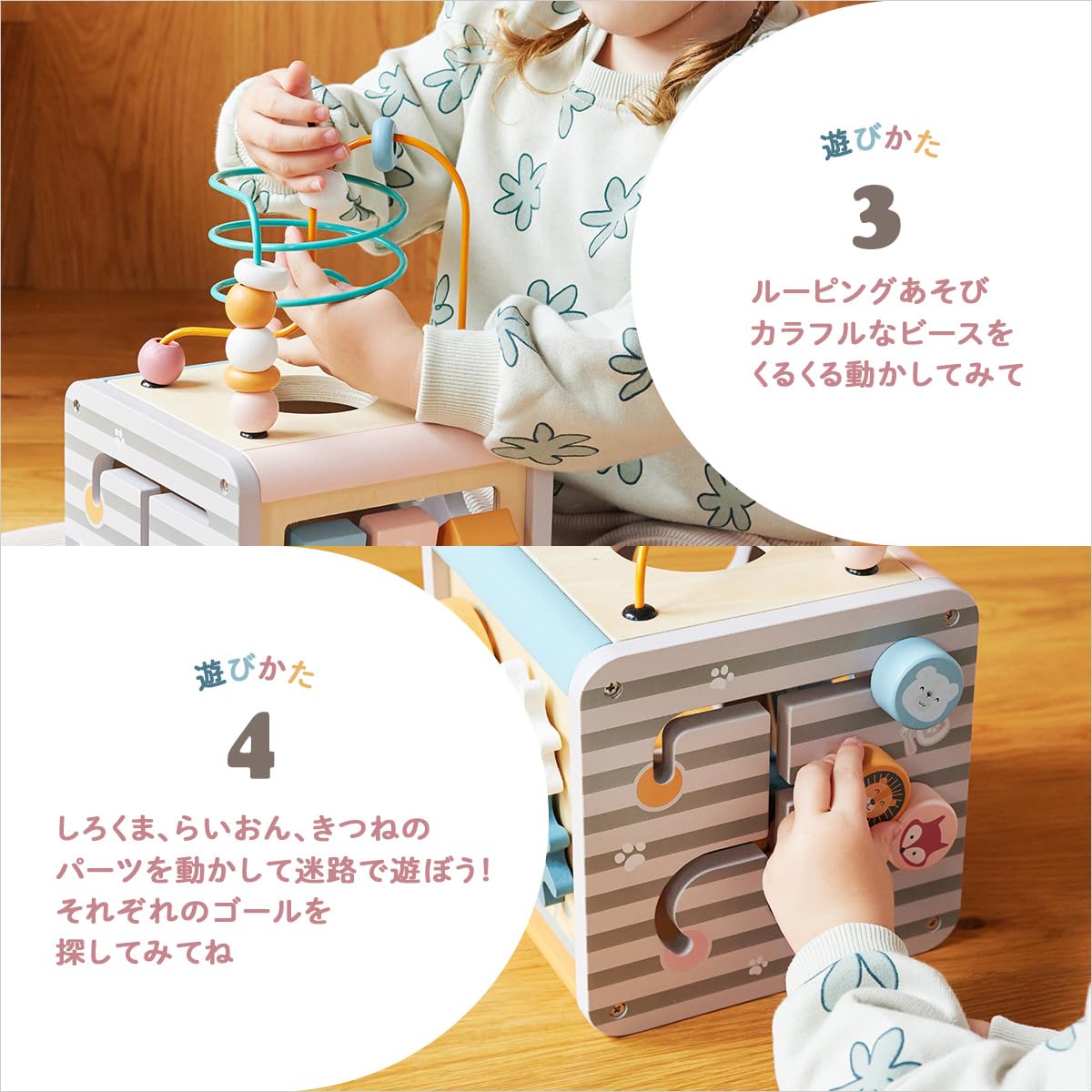 遊びかた

3

ルーピングあそび
カラフルなビースを
くるくる動かしてみて

遊びかた

4

しろくま、らいおん、きつねの
パーツを動かして迷路で遊ぼう!
それぞれのゴールを
探してみてね