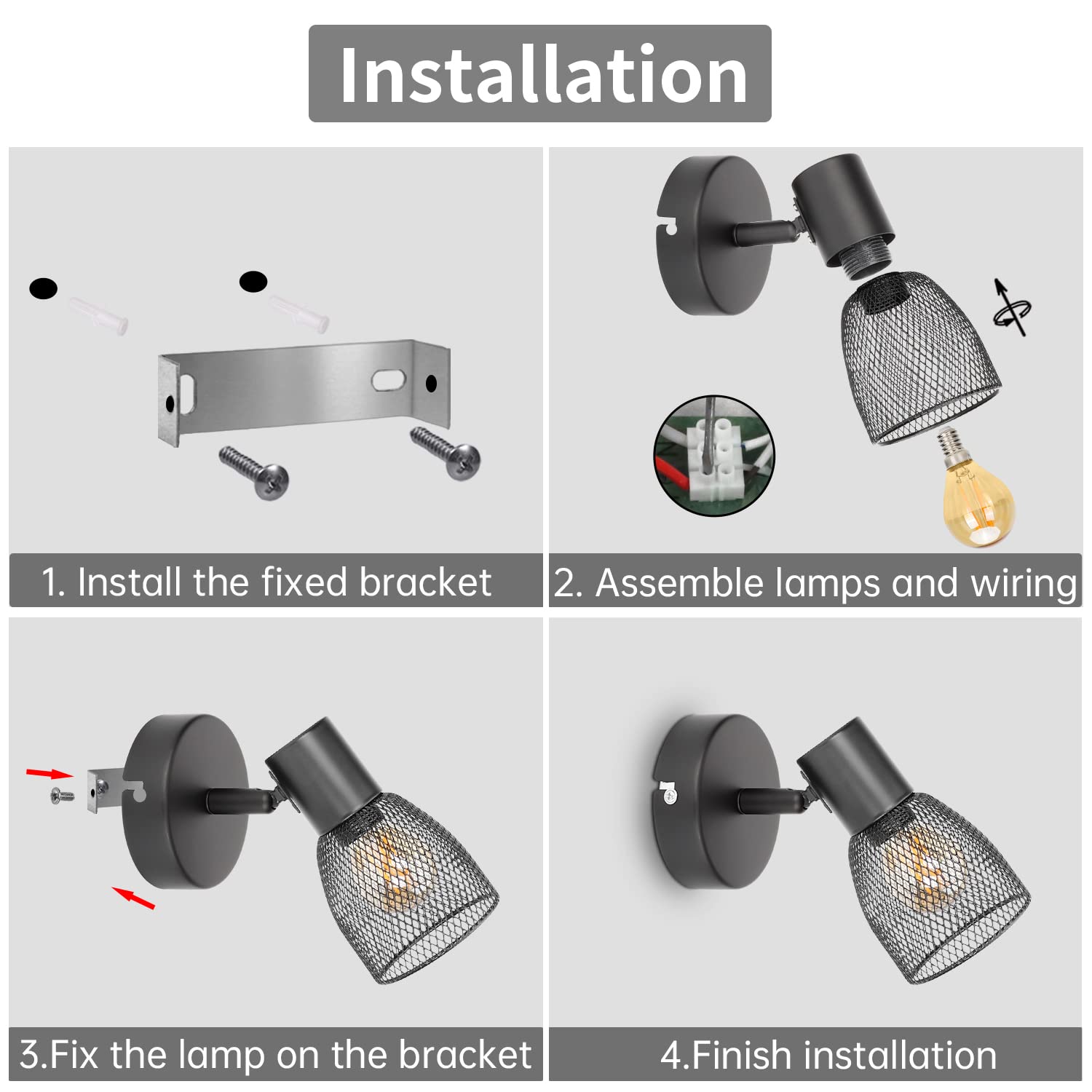 Installation

1. Install the fixed bracket

2. Assemble lamps and wiring

3.Fix the lamp on the bracket

4.Finish installation