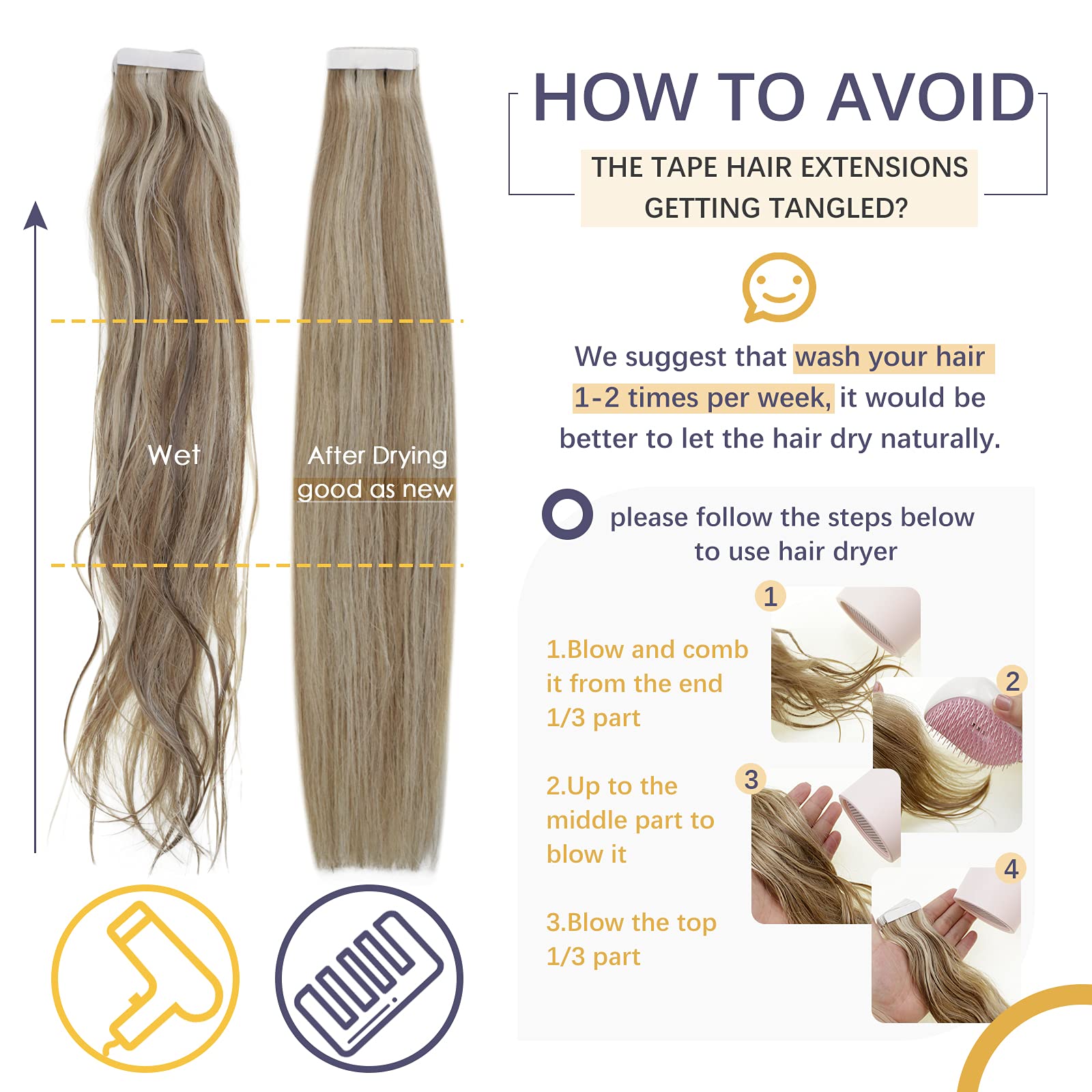 Wet

After Drying
good as new

HOW TO AVOID
THE TAPE HAIR EXTENSIONS GETTING TANGLED?

We suggest that wash your hair 1-2 times per week, it would be better to let the hair dry naturally.

please follow the steps below to use hair dryer

1.Blow and comb it from the end 1/3 part

2.Up to the middle part to blow it

3.Blow the top 1/3 part

1

2

3

4