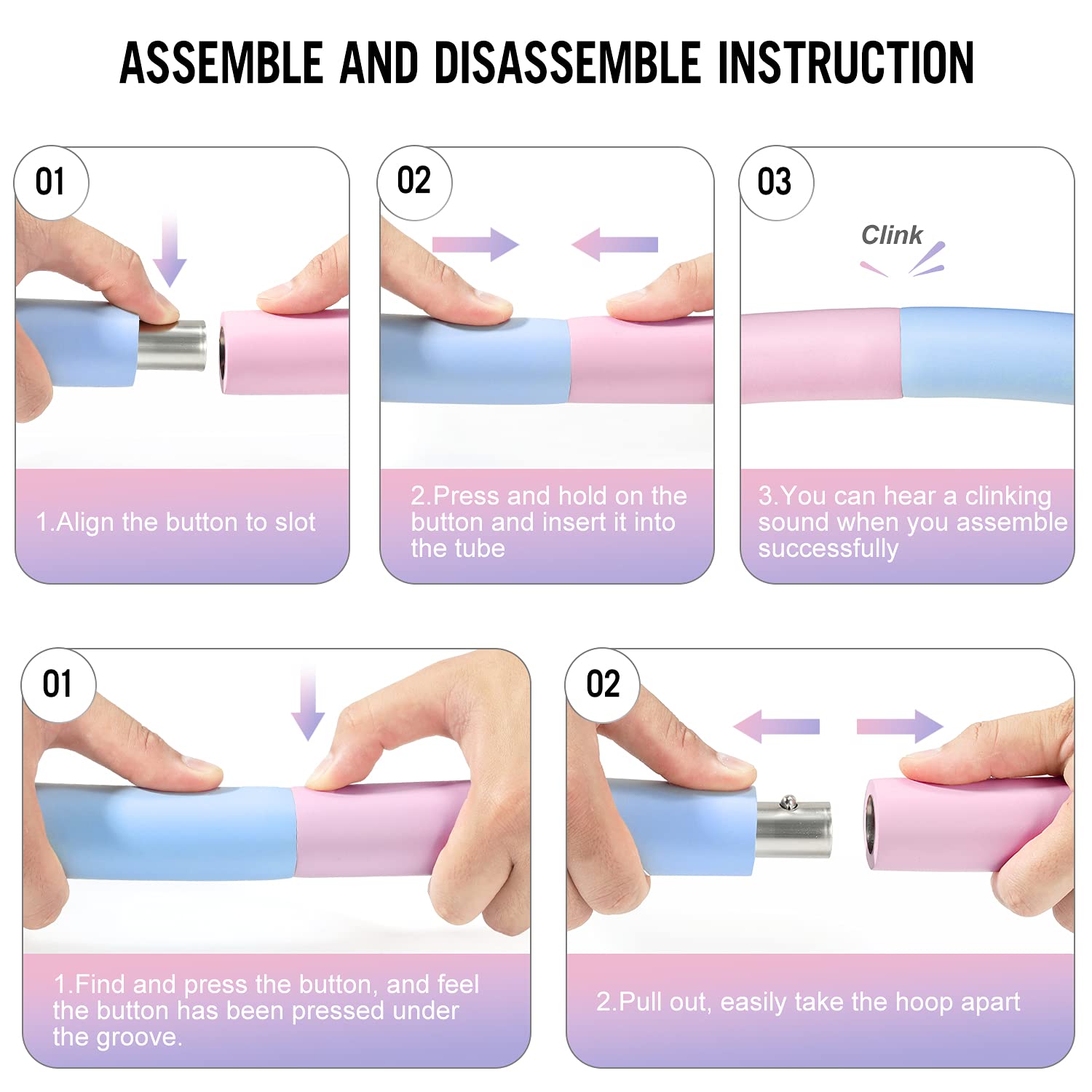 ASSEMBLE AND DISASSEMBLE INSTRUCTION

01

1.Align the button to slot

02

2.Press and hold on the button and insert it into the tube

03

Clink

3.You can hear a clinking sound when you assemble successfully

01

1.Find and press the button, and feel the button has been pressed under the groove.

02

2.Pull out, easily take the hoop apart