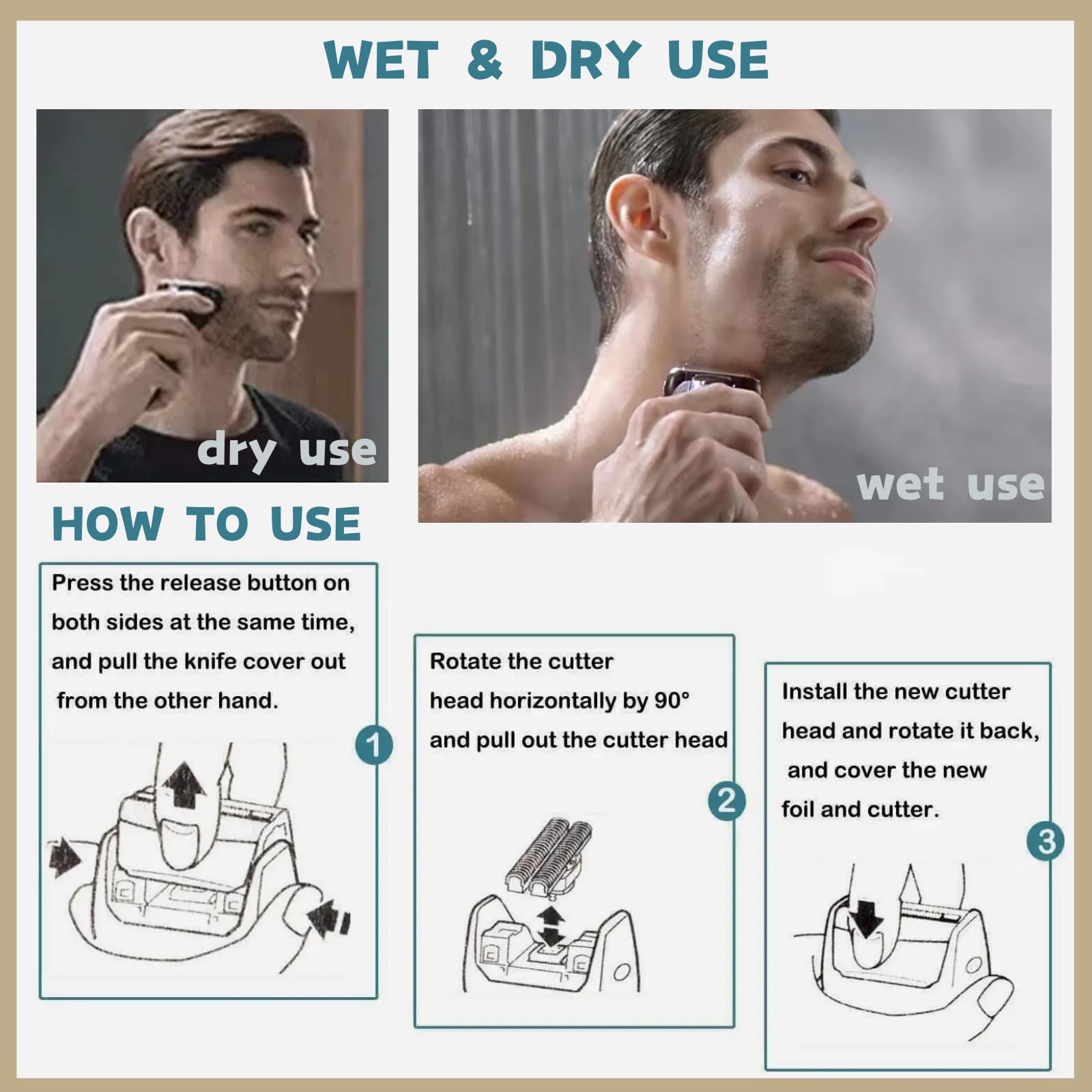 WET & DRY USE

dry use

wet use

HOW TO USE

Press the release button on both sides at the same time, and pull the knife cover out from the other hand.

1

Rotate the cutter head horizontally by 90° and pull out the cutter head

2

Install the new cutter head and rotate it back, and cover the new foil and cutter.

3