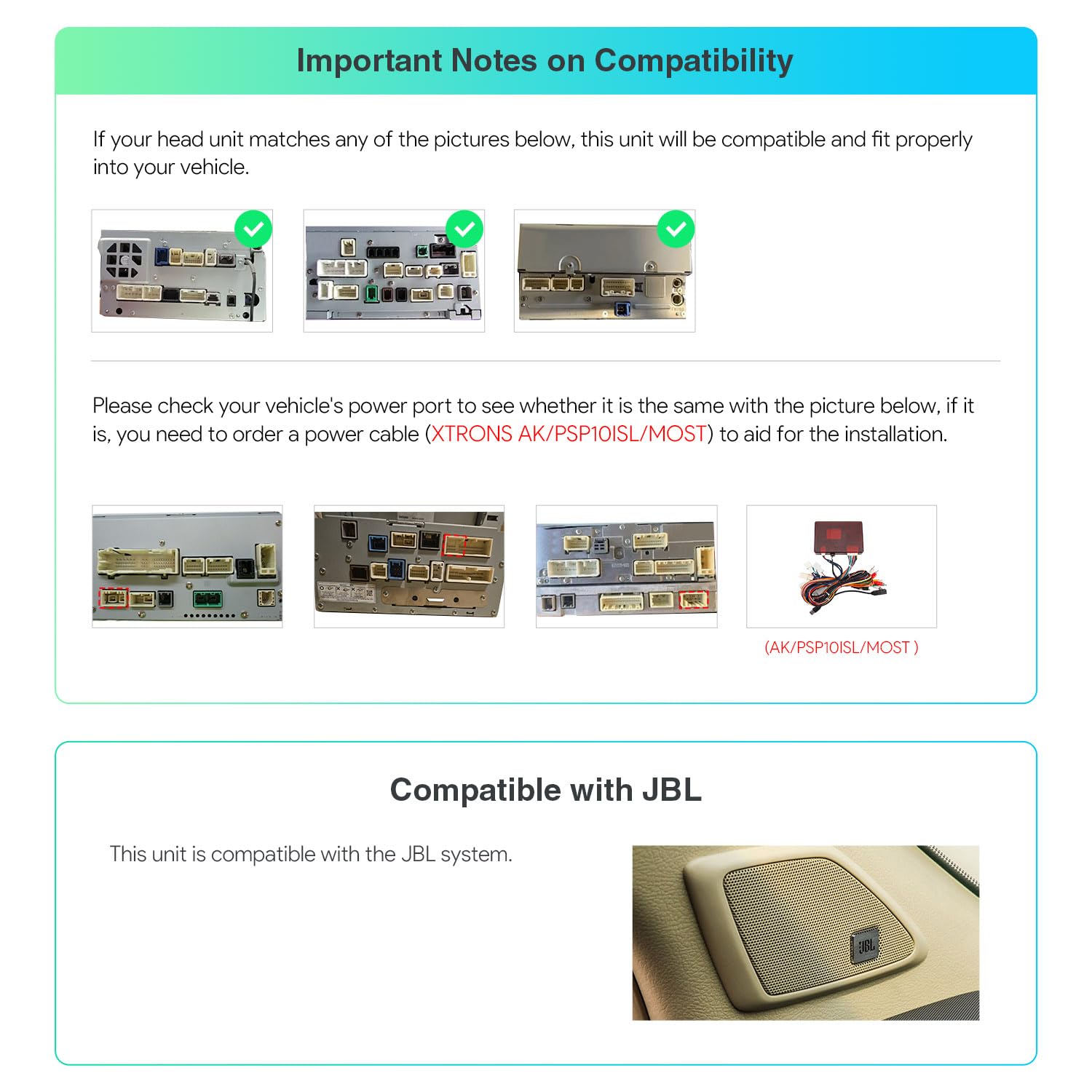 Important Notes on Compatibility

If your head unit matches any of the pictures below, this unit will be compatible and fit properly into your vehicle.

Please check your vehicle's power port to see whether it is the same with the picture below, if it is, you need to order a power cable (XTRONS AK/PSP10ISL/MOST) to aid for the installation.

(AK/PSP10ISL/MOST )

Compatible with JBL

This unit is compatible with the JBL system.

JBL