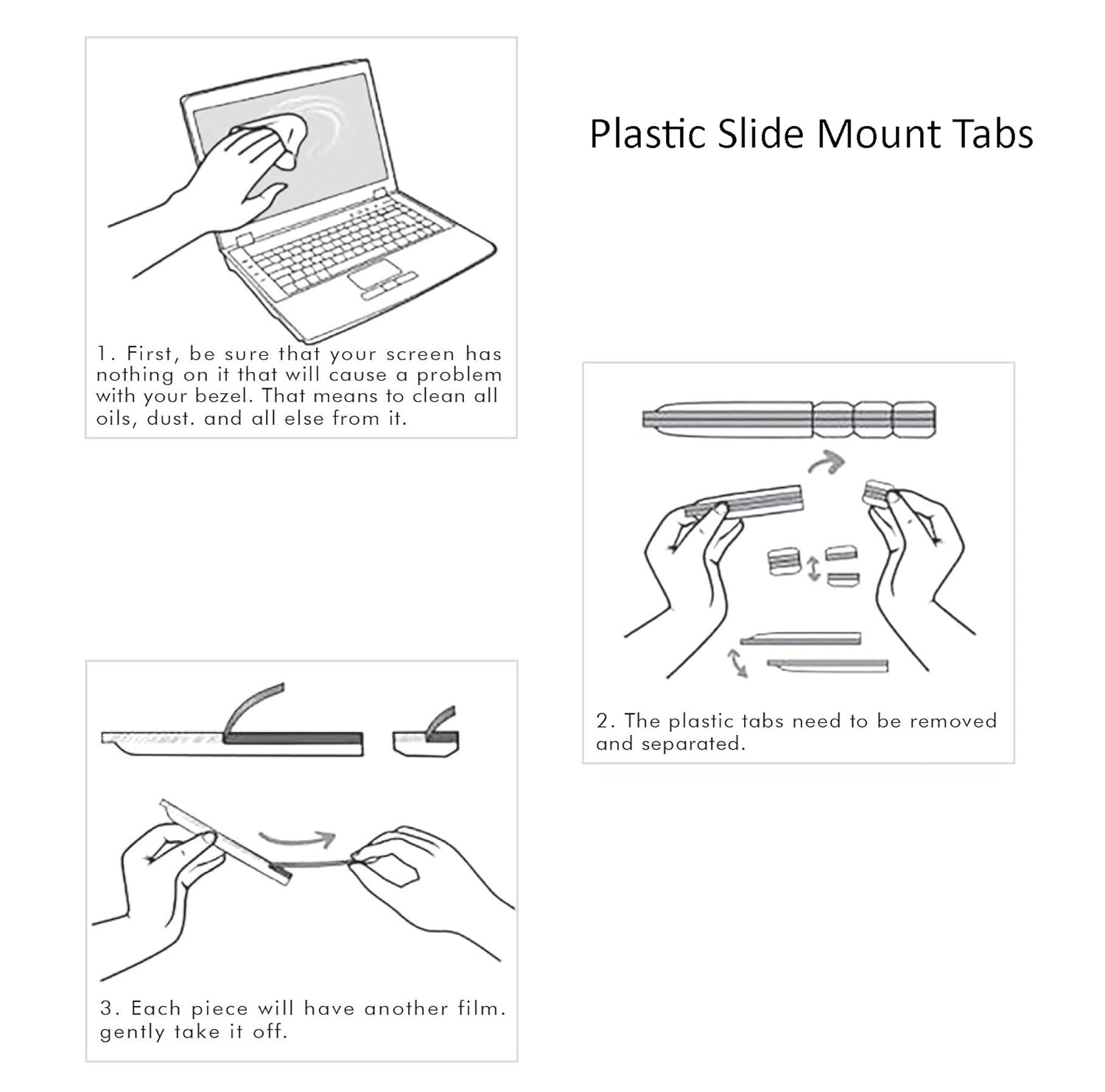 Plastic Slide Mount Tabs

1. First, be sure that your screen has nothing on it that will cause a problem with your bezel. That means to clean all oils, dust. and all else from it.

2. The plastic tabs need to be removed and separated.

3. Each piece will have another film. gently take it off.