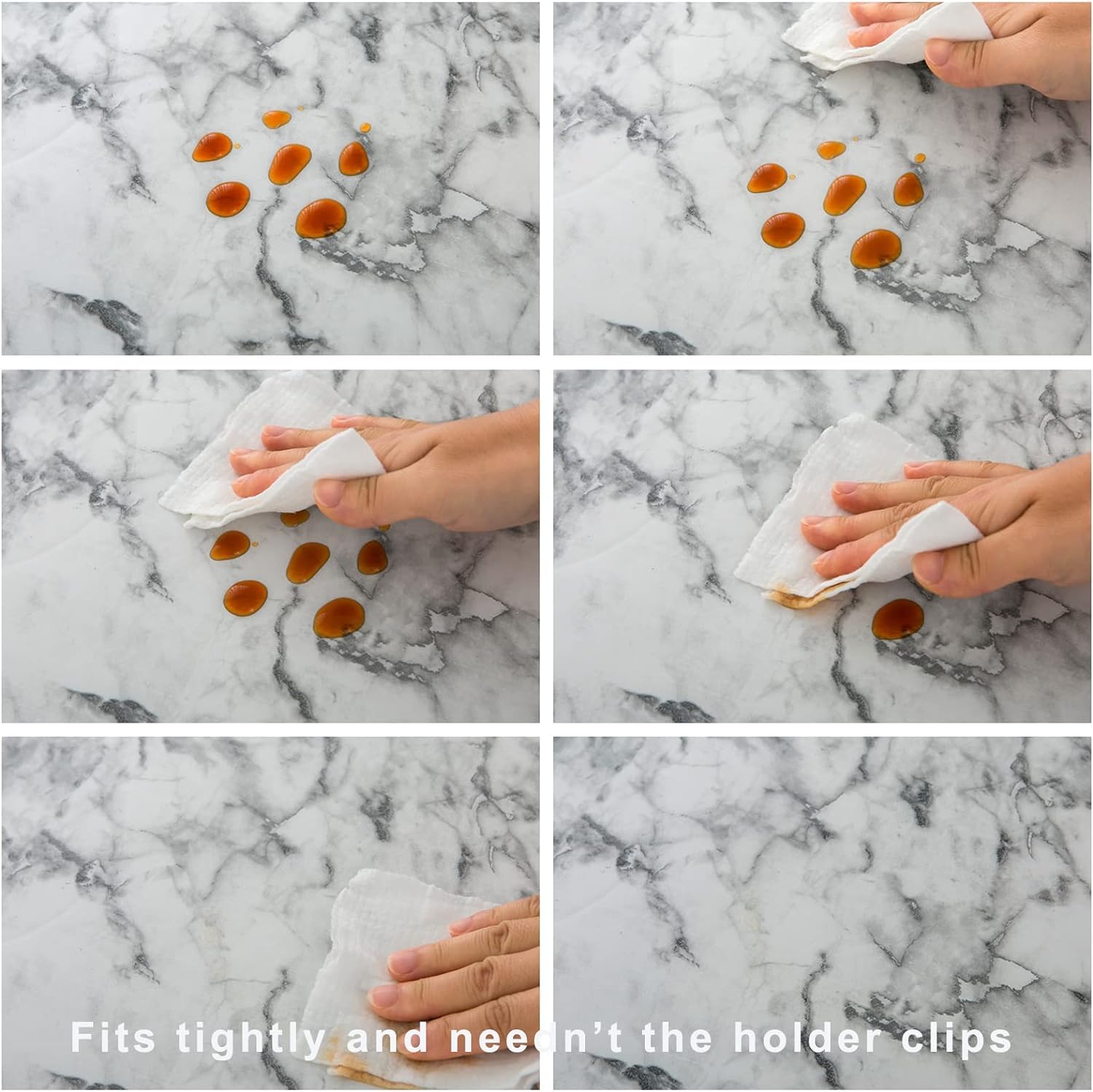 Fits tightly and needn't the holder clips