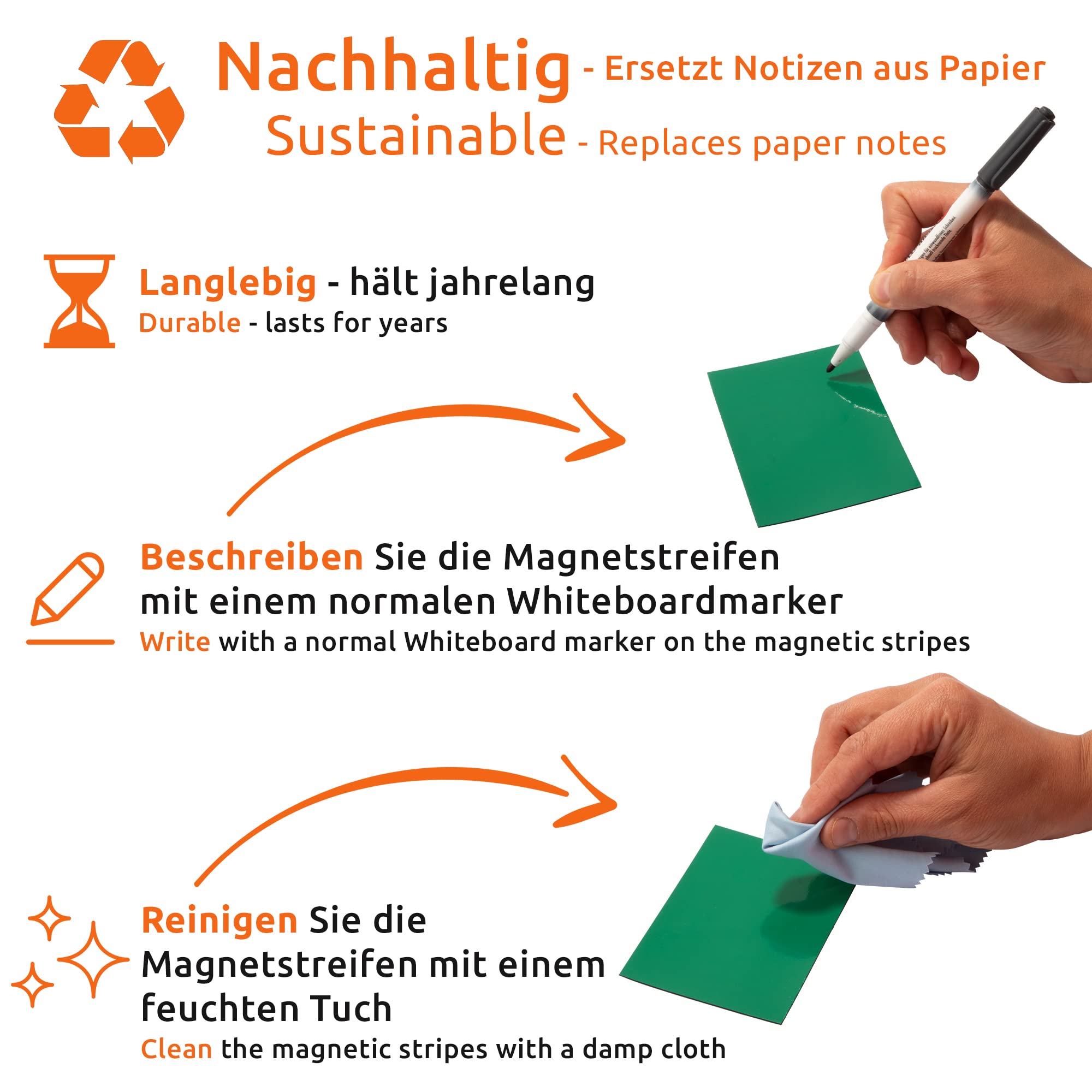 Nachhaltig - Ersetzt Notizen aus Papier
Sustainable - Replaces paper notes

Langlebig - hält jahrelang
Durable - lasts for years

Beschreiben Sie die Magnetstreifen mit einem normalen Whiteboardmarker
Write with a normal Whiteboard marker on the magnetic stripes

Reinigen Sie die Magnetstreifen mit einem feuchten Tuch
Clean the magnetic stripes with a damp cloth