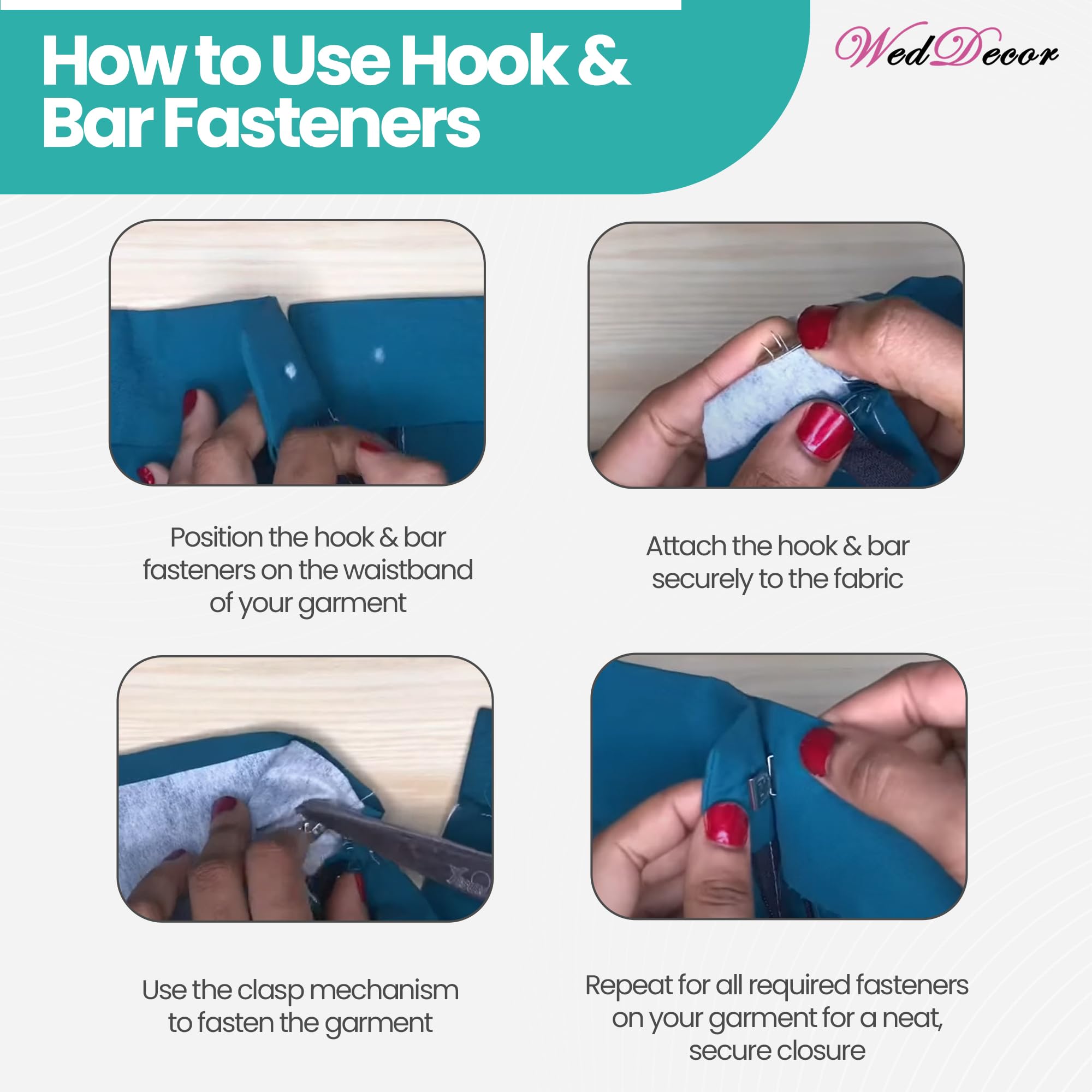 How to Use Hook & Bar Fasteners

WedDecor

Position the hook & bar fasteners on the waistband of your garment

Attach the hook & bar securely to the fabric

Use the clasp mechanism to fasten the garment

Repeat for all required fasteners on your garment for a neat, secure closure