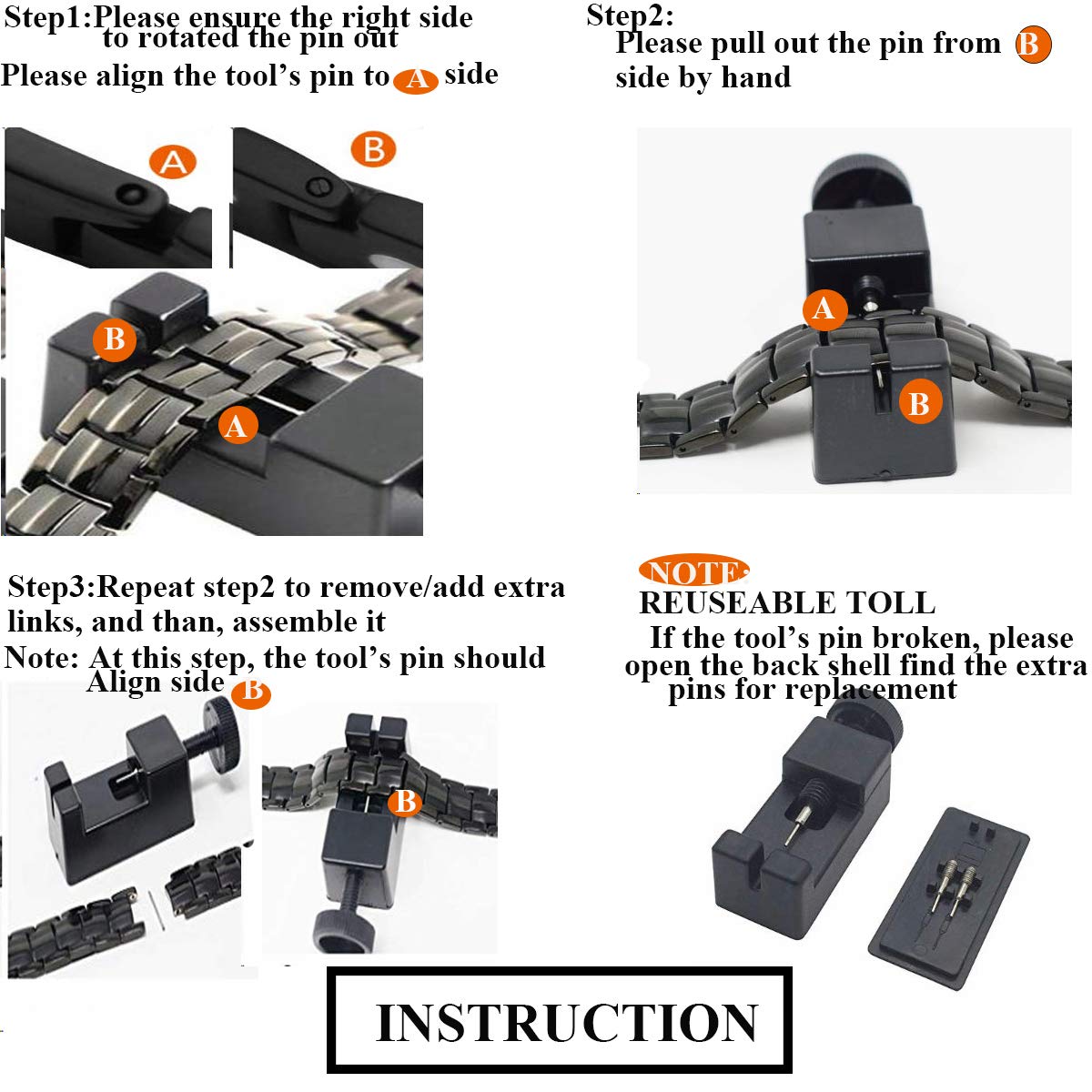 Step1:Please ensure the right side to rotated the pin out
Please align the tool's pin to A side

A

B

B

A

Step2:
Please pull out the pin from B side by hand

A

B

Step3:Repeat step2 to remove/add extra links, and than, assemble it
Note: At this step, the tool's pin should Align side B

B

NOTE:
REUSEABLE TOLL
If the tool's pin broken, please open the back shell find the extra pins for replacement

INSTRUCTION