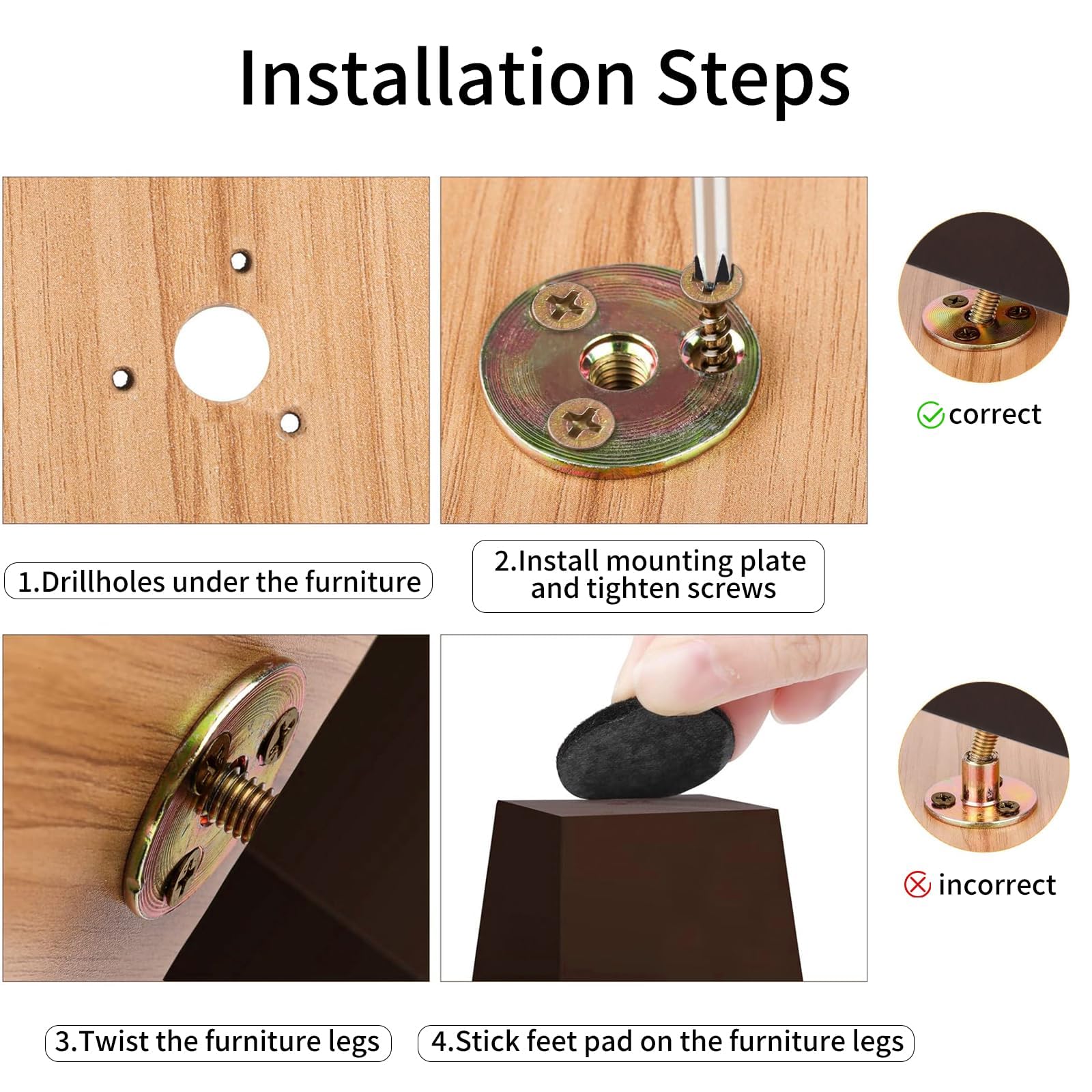 Installation Steps

correct

1.Drillholes under the furniture

2.Install mounting plate and tighten screws

incorrect

3.Twist the furniture legs

4.Stick feet pad on the furniture legs