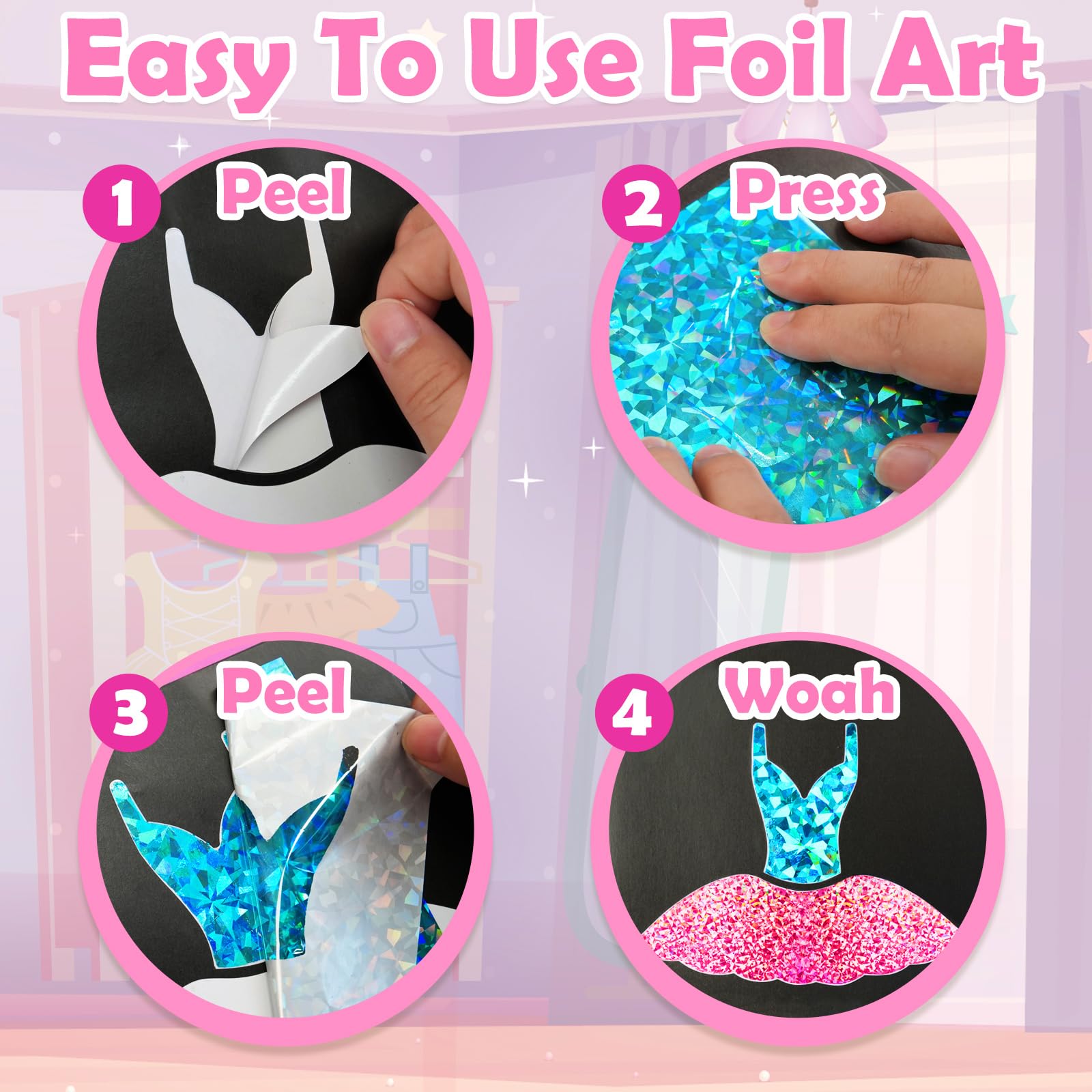 Easy To Use Foil Art

1 Peel

2 Press

3 Peel

4 Woah