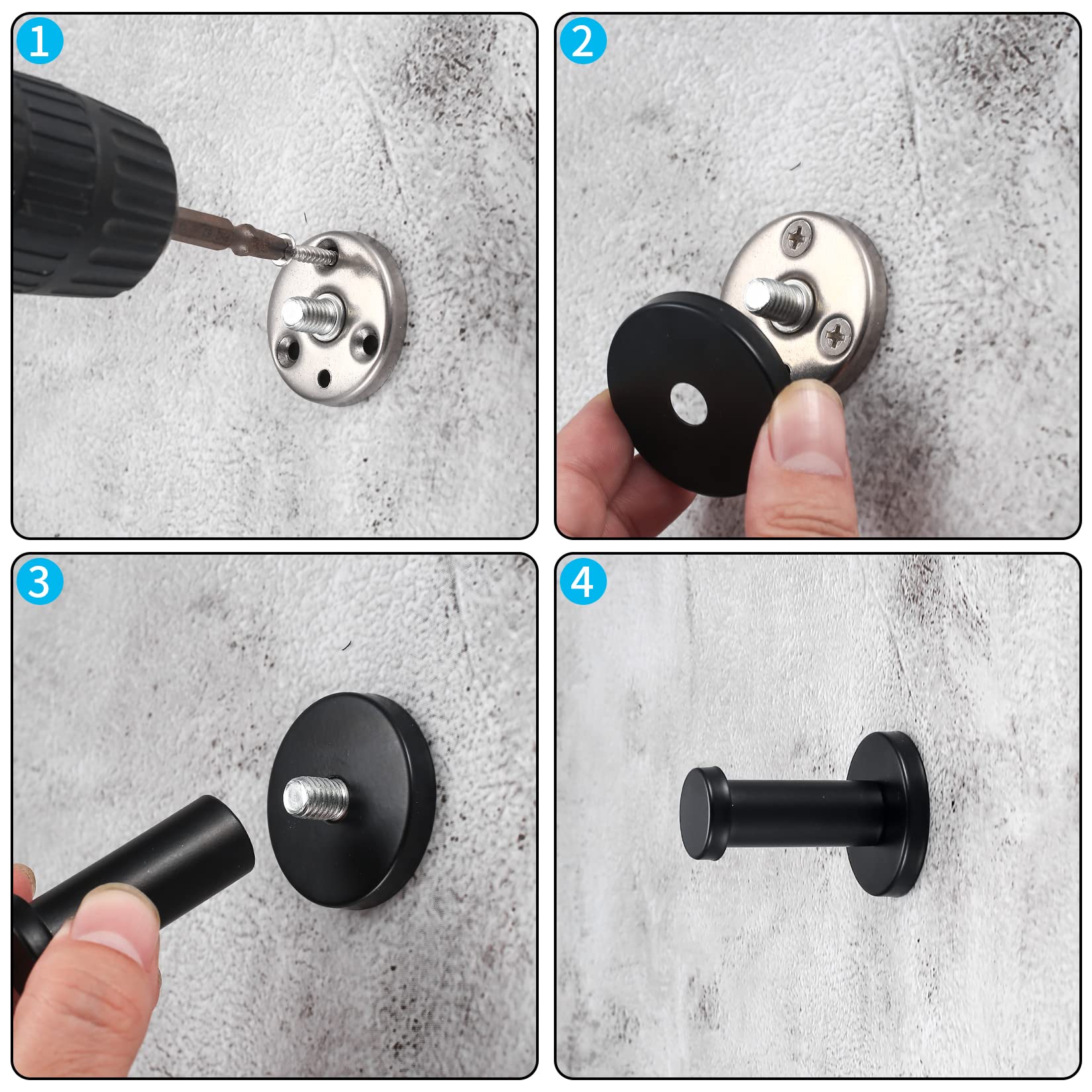 1

2

3

4