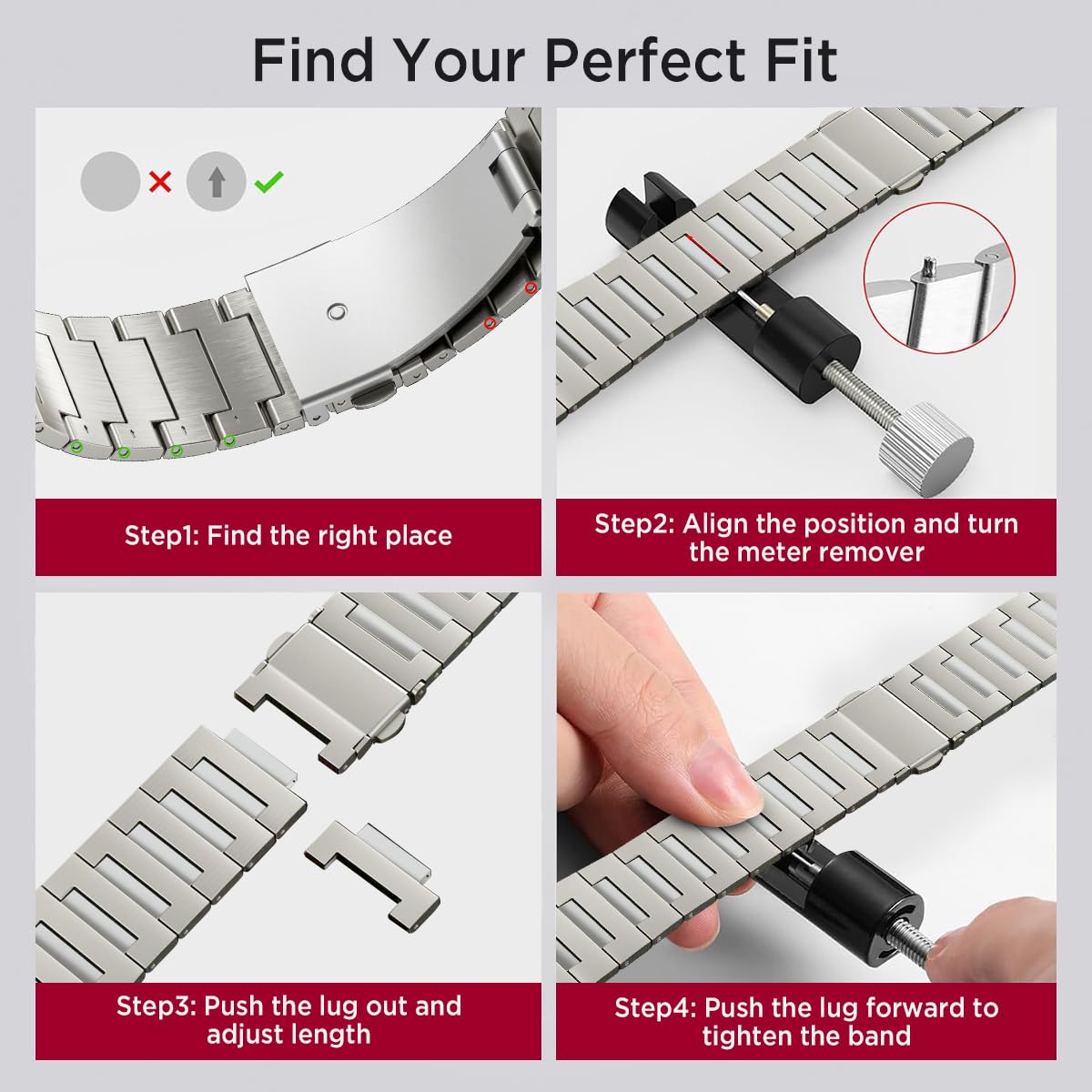 Find Your Perfect Fit

Step1: Find the right place

Step2: Align the position and turn the meter remover

Step3: Push the lug out and adjust length

Step4: Push the lug forward to tighten the band