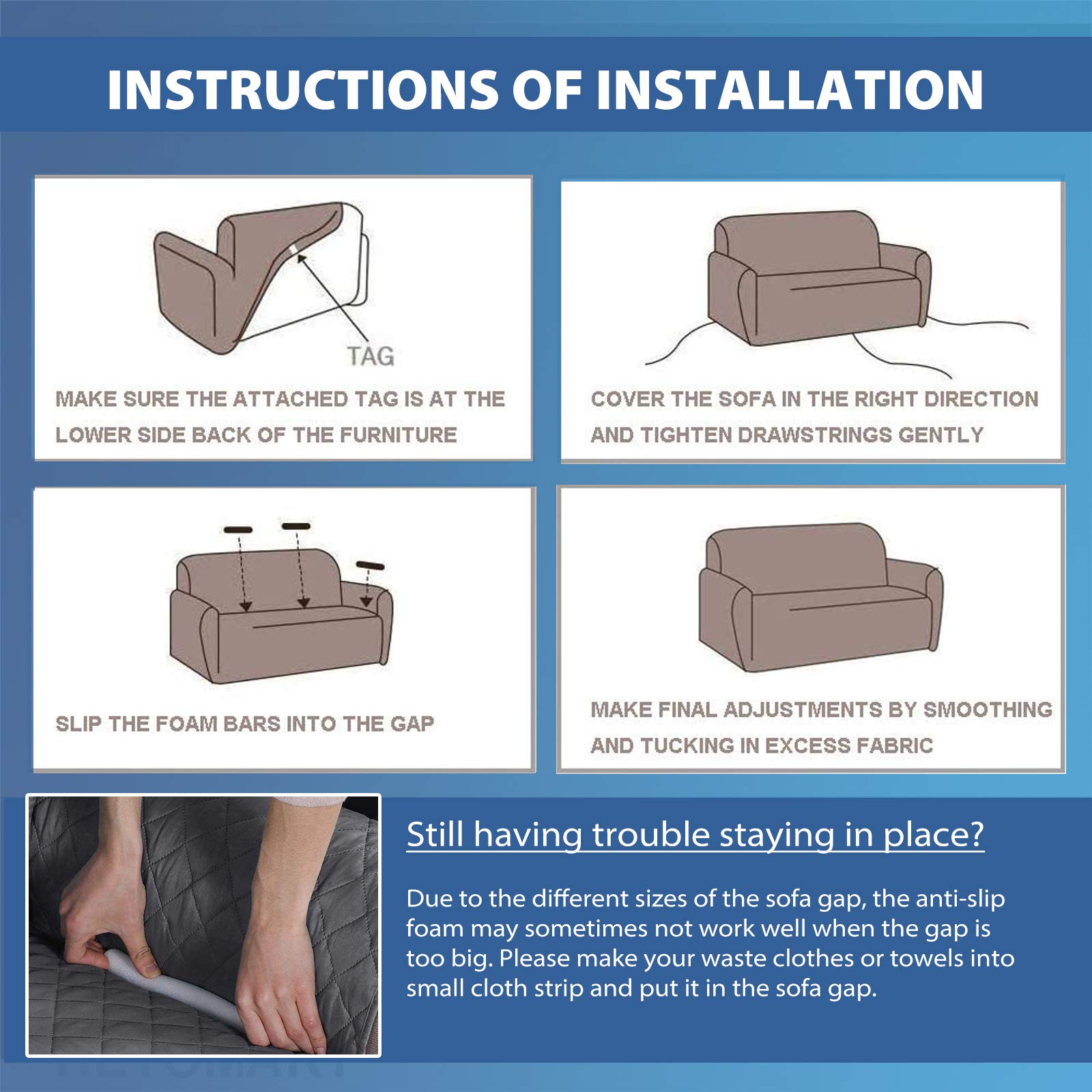 INSTRUCTIONS OF INSTALLATION

TAG

MAKE SURE THE ATTACHED TAG IS AT THE LOWER SIDE BACK OF THE FURNITURE

COVER THE SOFA IN THE RIGHT DIRECTION AND TIGHTEN DRAWSTRINGS GENTLY

SLIP THE FOAM BARS INTO THE GAP

MAKE FINAL ADJUSTMENTS BY SMOOTHING AND TUCKING IN EXCESS FABRIC

Still having trouble staying in place?

Due to the different sizes of the sofa gap, the anti-slip foam may sometimes not work well when the gap is too big. Please make your waste clothes or towels into small cloth strip and put it in the sofa gap.