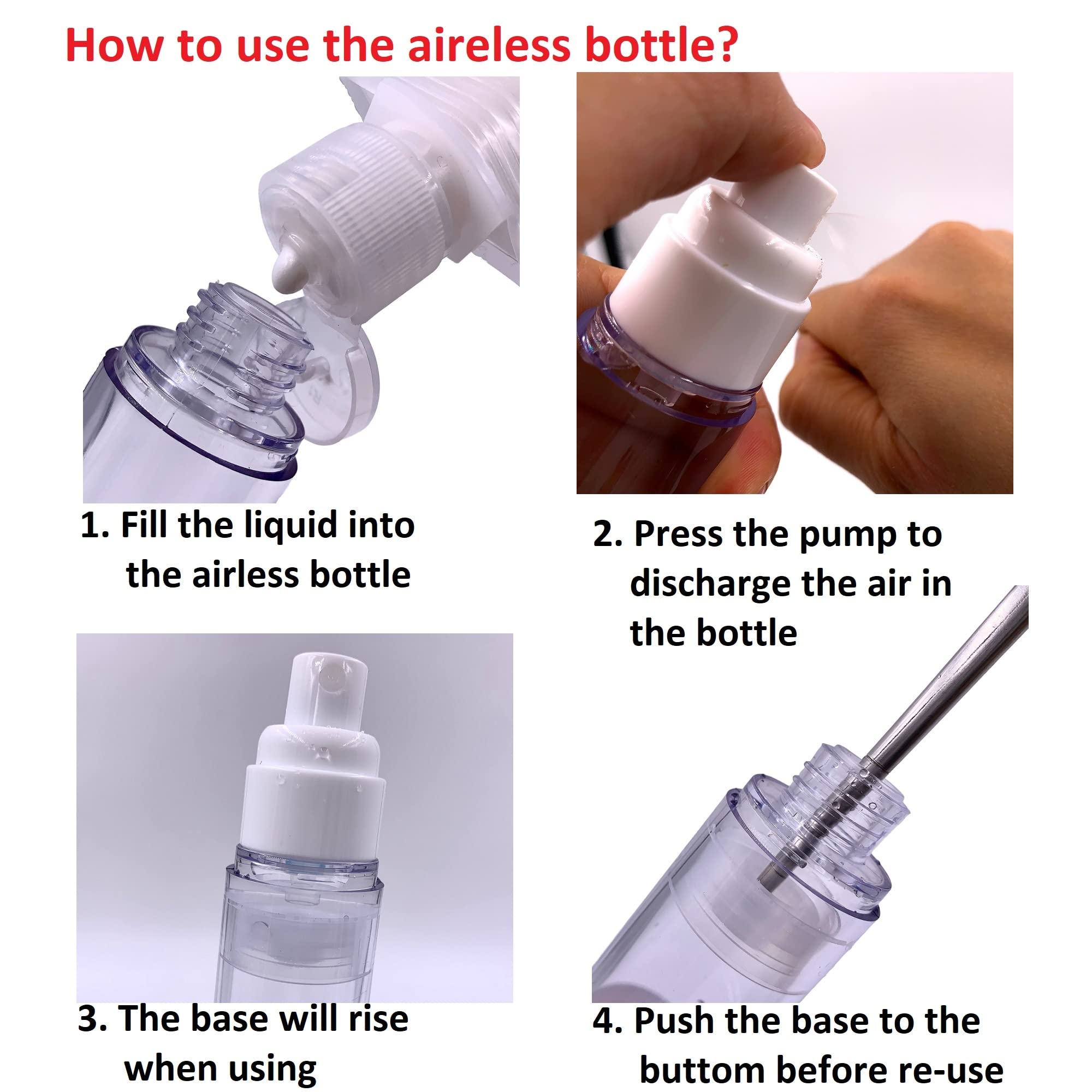 How to use the aireless bottle?

1. Fill the liquid into the airless bottle

2. Press the pump to discharge the air in the bottle

3. The base will rise when using

4. Push the base to the buttom before re-use