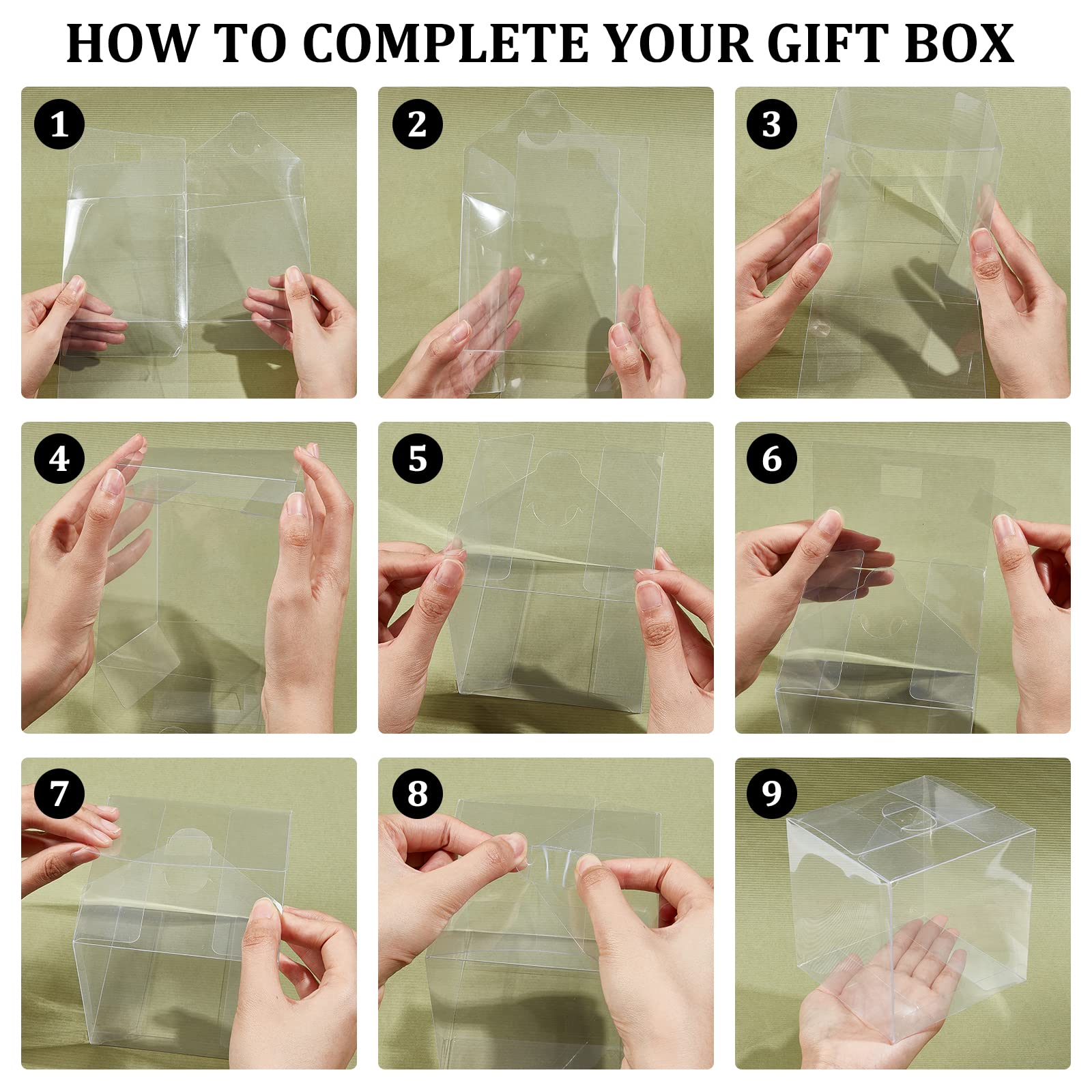 HOW TO COMPLETE YOUR GIFT BOX

1

2

3

4

5

6

7

8

9