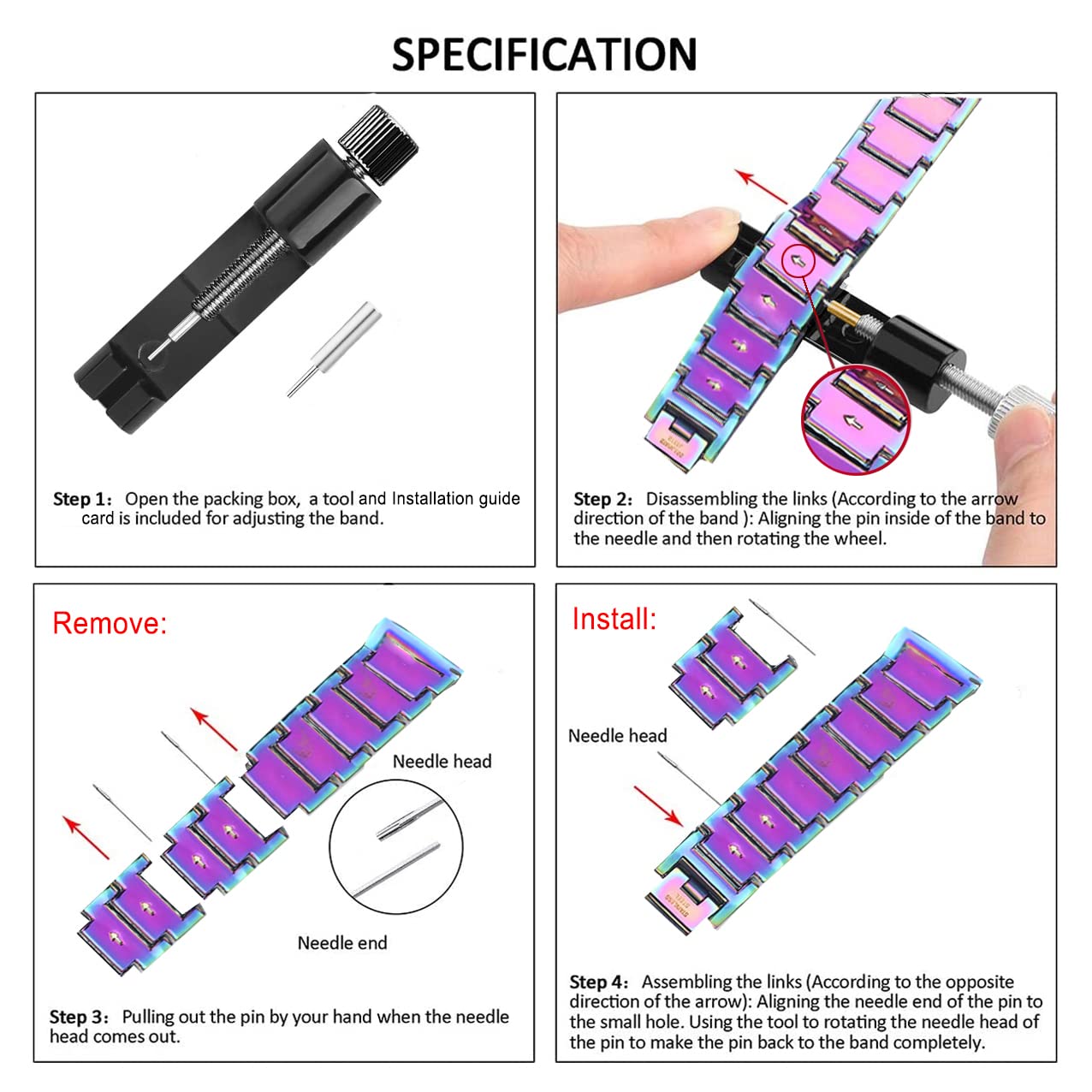 SPECIFICATION

Step 1: Open the packing box, a tool and Installation guide card is included for adjusting the band.

Step 2: Disassembling the links (According to the arrow direction of the band ): Aligning the pin inside of the band to the needle and then rotating the wheel.

Remove:

Needle head

Needle end

Step 3: Pulling out the pin by your hand when the needle head comes out.

Install:

Needle head

Step 4: Assembling the links (According to the opposite direction of the arrow): Aligning the needle end of the pin to the small hole. Using the tool to rotating the needle head of the pin to make the pin back to the band completely.