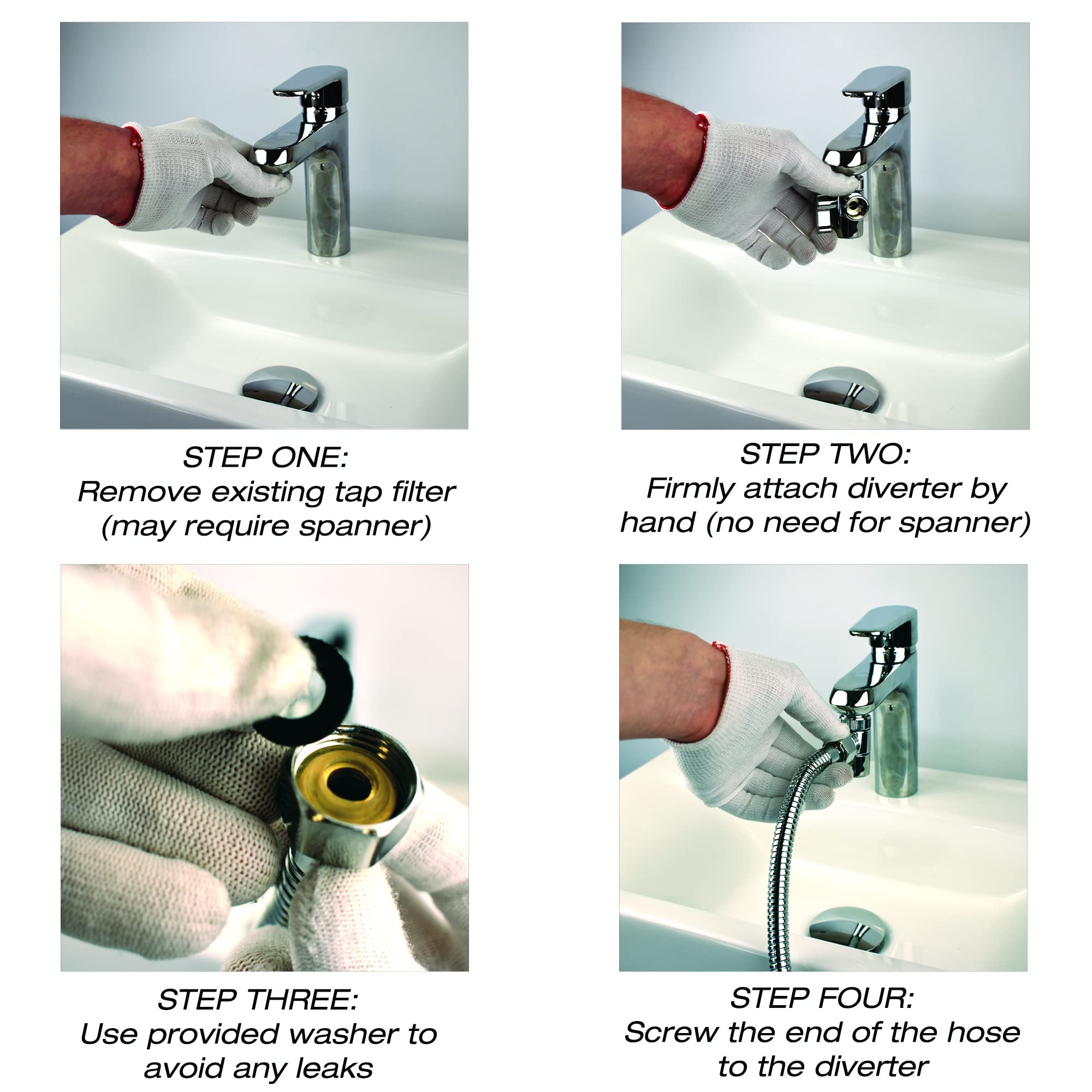 STEP ONE:
Remove existing tap filter (may require spanner)

STEP TWO:
Firmly attach diverter by hand (no need for spanner)

STEP THREE:
Use provided washer to avoid any leaks

STEP FOUR:
Screw the end of the hose to the diverter